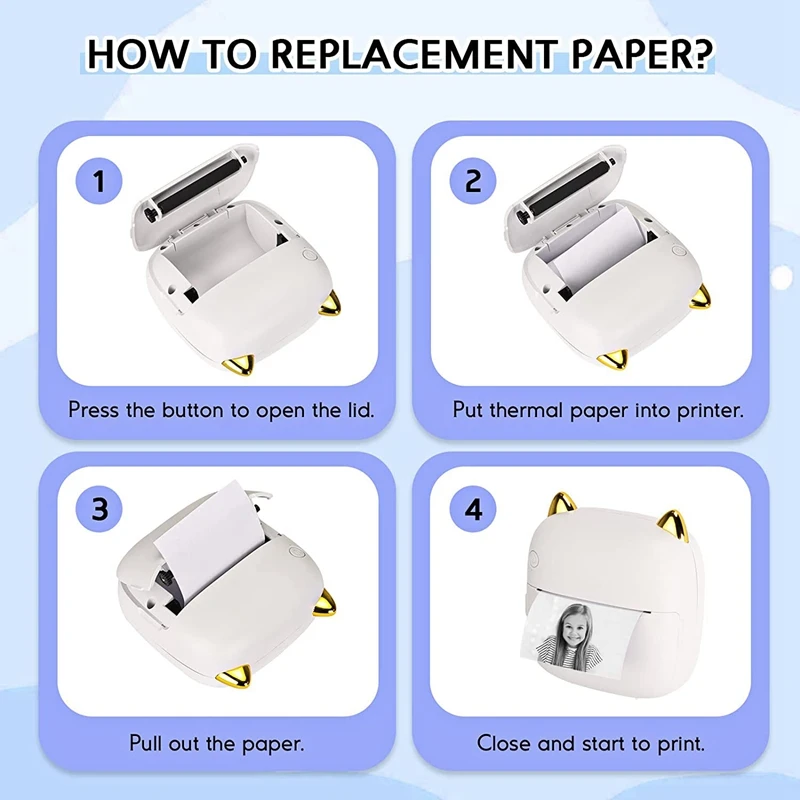 HOW TO REPLACEMENT PAPER?

1

Press the button to open the lid.

2

Put thermal paper into printer.

3

Pull out the paper.

4

Close and start to print.