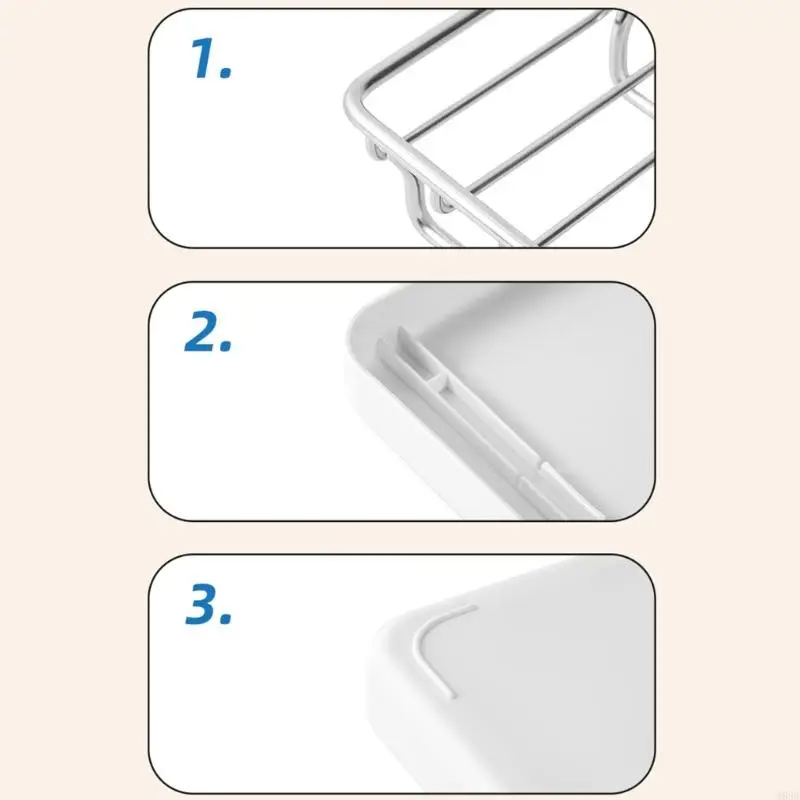 1.

2.

3.