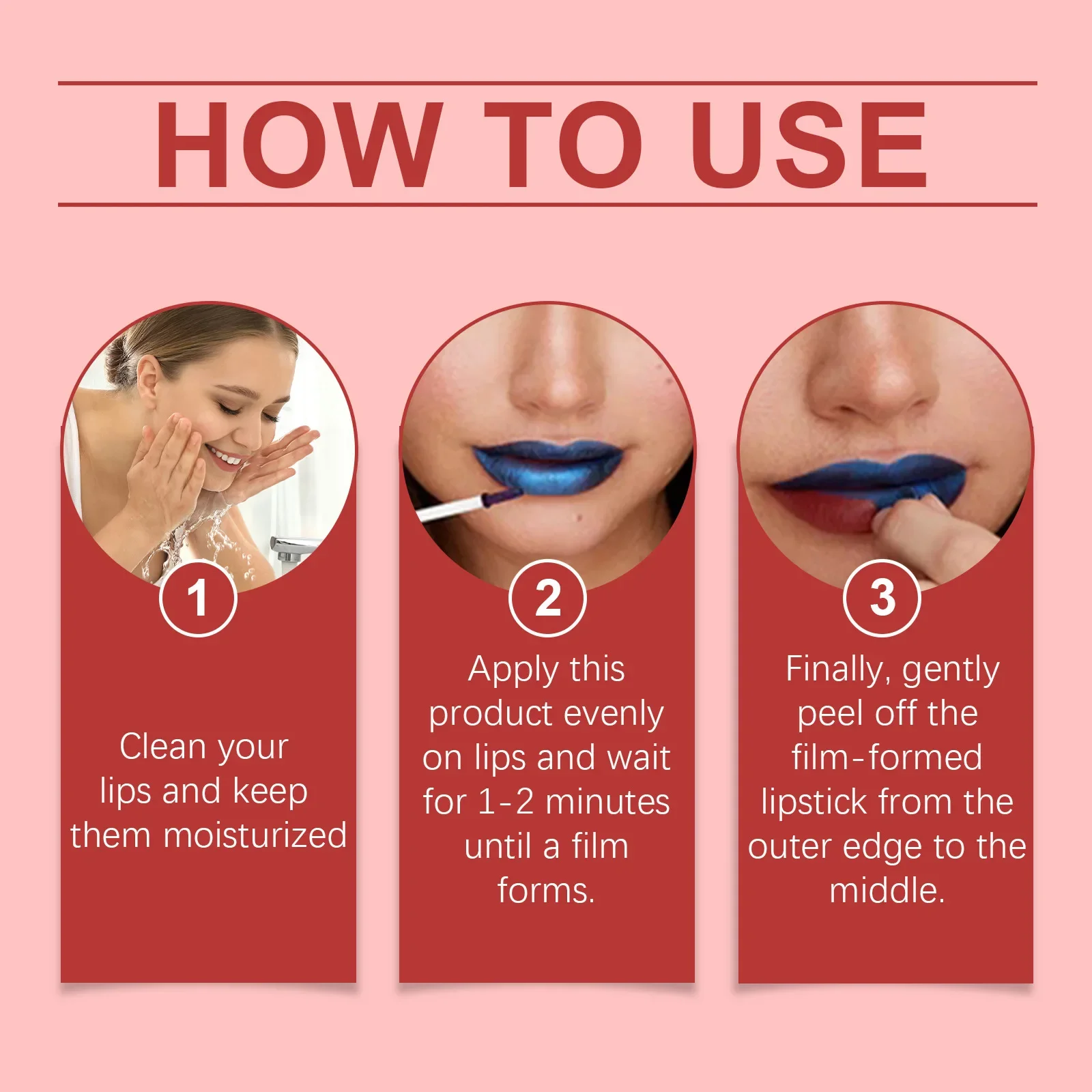 HOW TO USE

1

Clean your lips and keep them moisturized

2

Apply this product evenly on lips and wait for 1-2 minutes until a film forms.

3

Finally, gently peel off the film-formed lipstick from the outer edge to the middle.