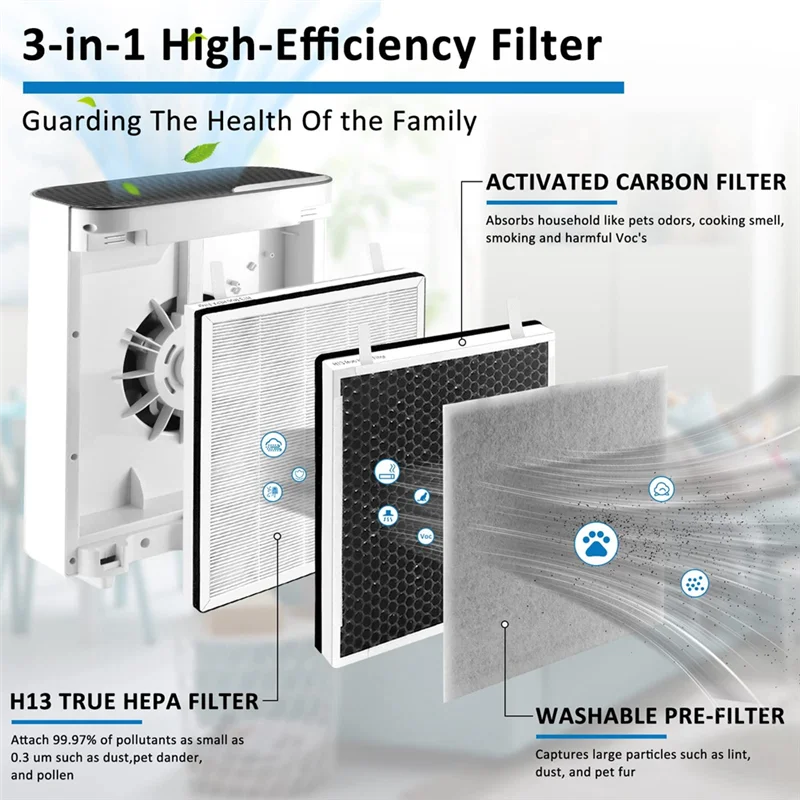 3-in-1 High-Efficiency Filter

Guarding The Health Of the Family

ACTIVATED CARBON FILTER

Absorbs household like pets odors, cooking smell, smoking and harmful Voc's

Voc

H13 TRUE HEPA FILTER

Attach 99.97% of pollutants as small as 0.3 um such as dust,pet dander, and pollen

WASHABLE PRE-FILTER

Captures large particles such as lint, dust, and pet fur