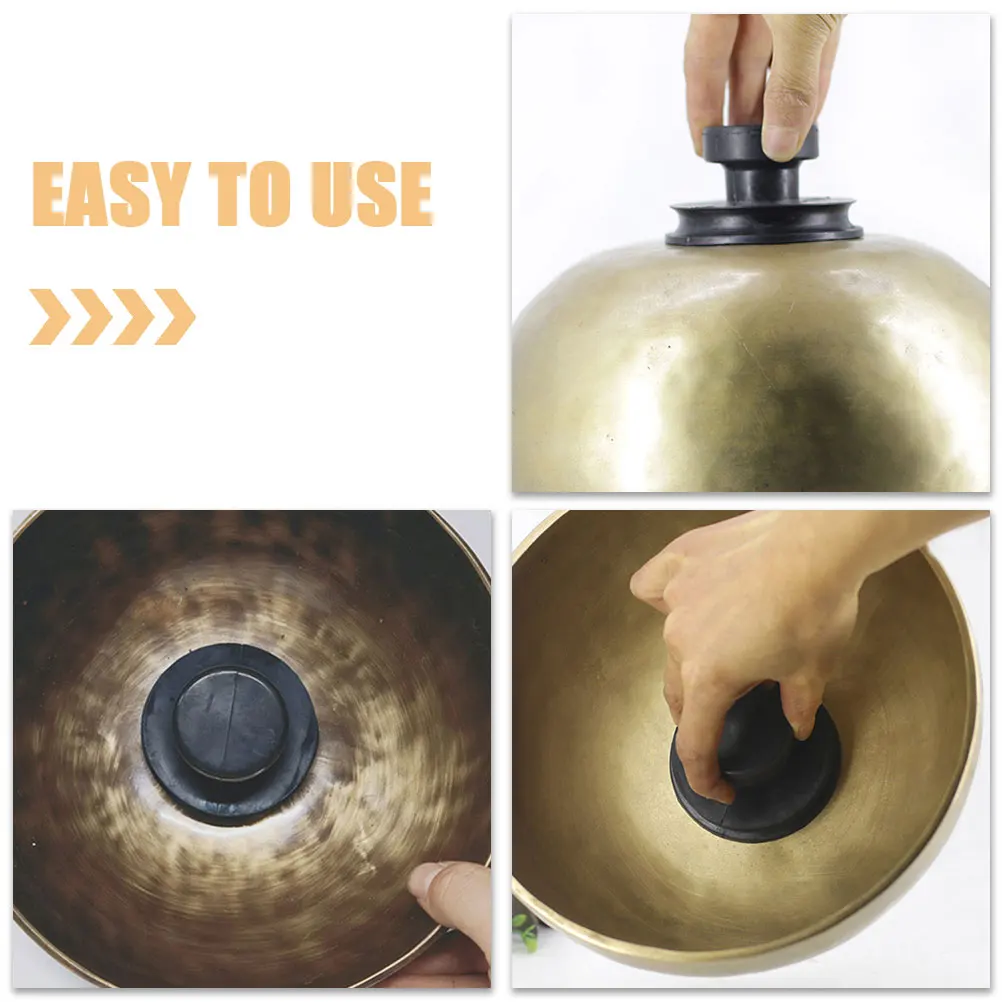 EASY TO USE