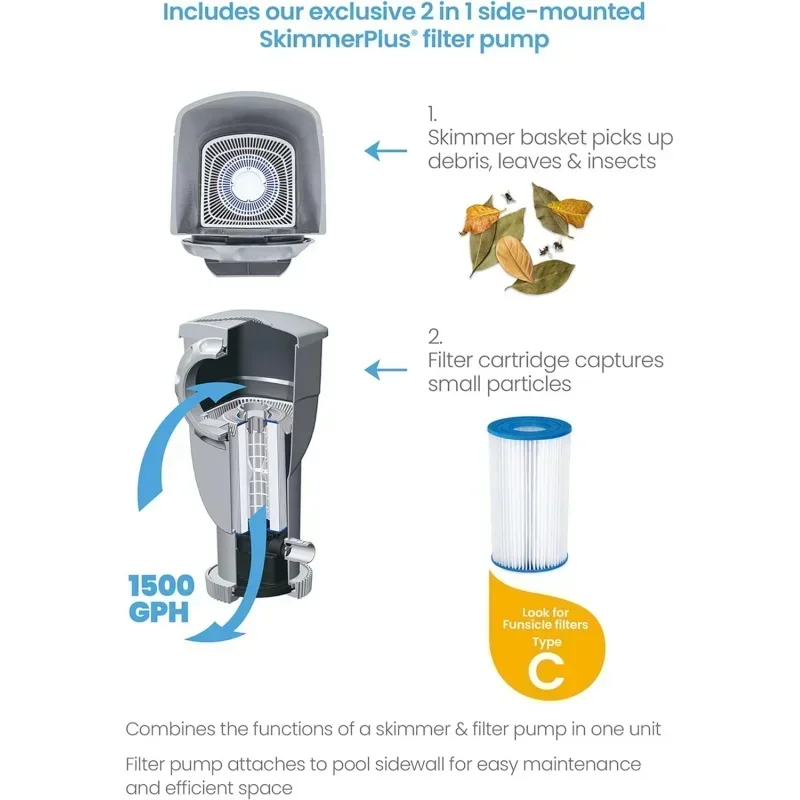 Includes our exclusive 2 in 1 side-mounted SkimmerPlus® filter pump

1.
Skimmer basket picks up debris, leaves & insects

2.
Filter cartridge captures small particles

1500 GPH

Look for Funsicle filters Type C

Combines the functions of a skimmer & filter pump in one unit

Filter pump attaches to pool sidewall for easy maintenance and efficient space