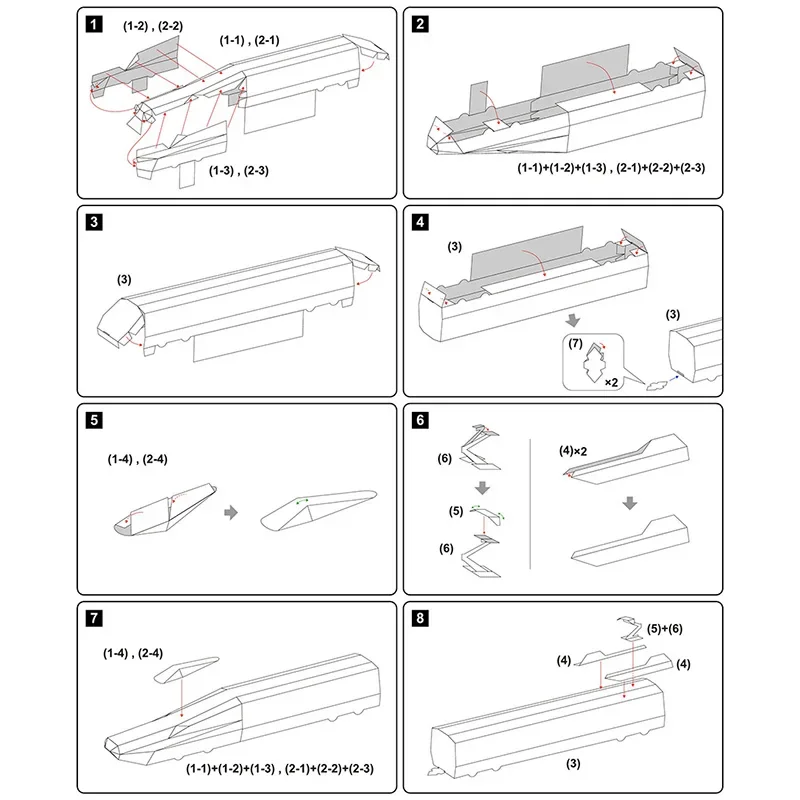 1
(1-2) , (2-2)
(1-1) , (2-1)
(1-3) , (2-3)

2
(1-1)+(1-2)+(1-3) , (2-1)+(2-2)+(2-3)

3
(3)

4
(3)
(7)
×2
(3)

5
(1-4) , (2-4)

6
(6)
(5)
(6)
(4)×2

7
(1-4) , (2-4)
(1-1)+(1-2)+(1-3) , (2-1)+(2-2)+(2-3)

8
(5)+(6)
(4)
(4)
(3)