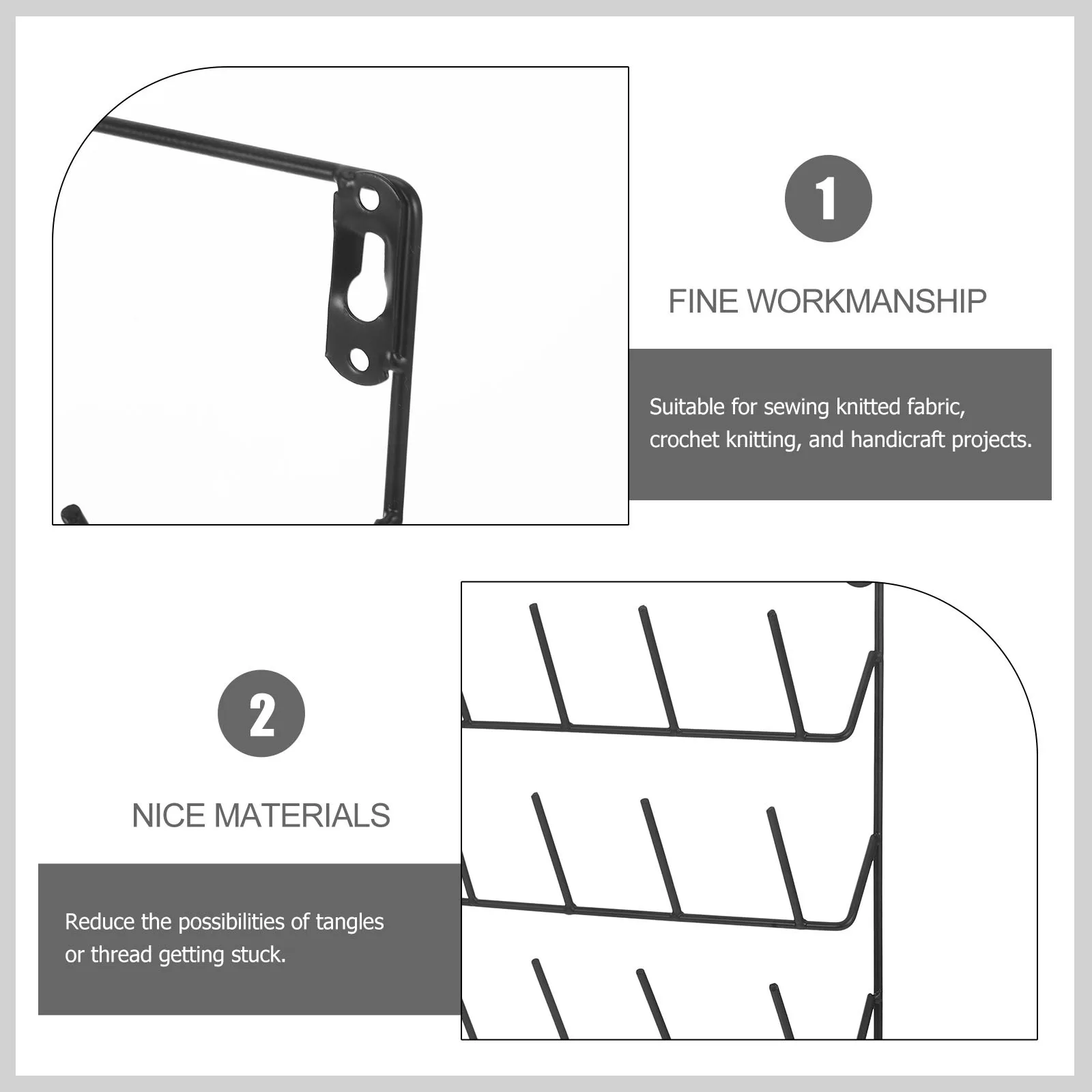 1

FINE WORKMANSHIP

Suitable for sewing knitted fabric, crochet knitting, and handicraft projects.

2

NICE MATERIALS

Reduce the possibilities of tangles or thread getting stuck.