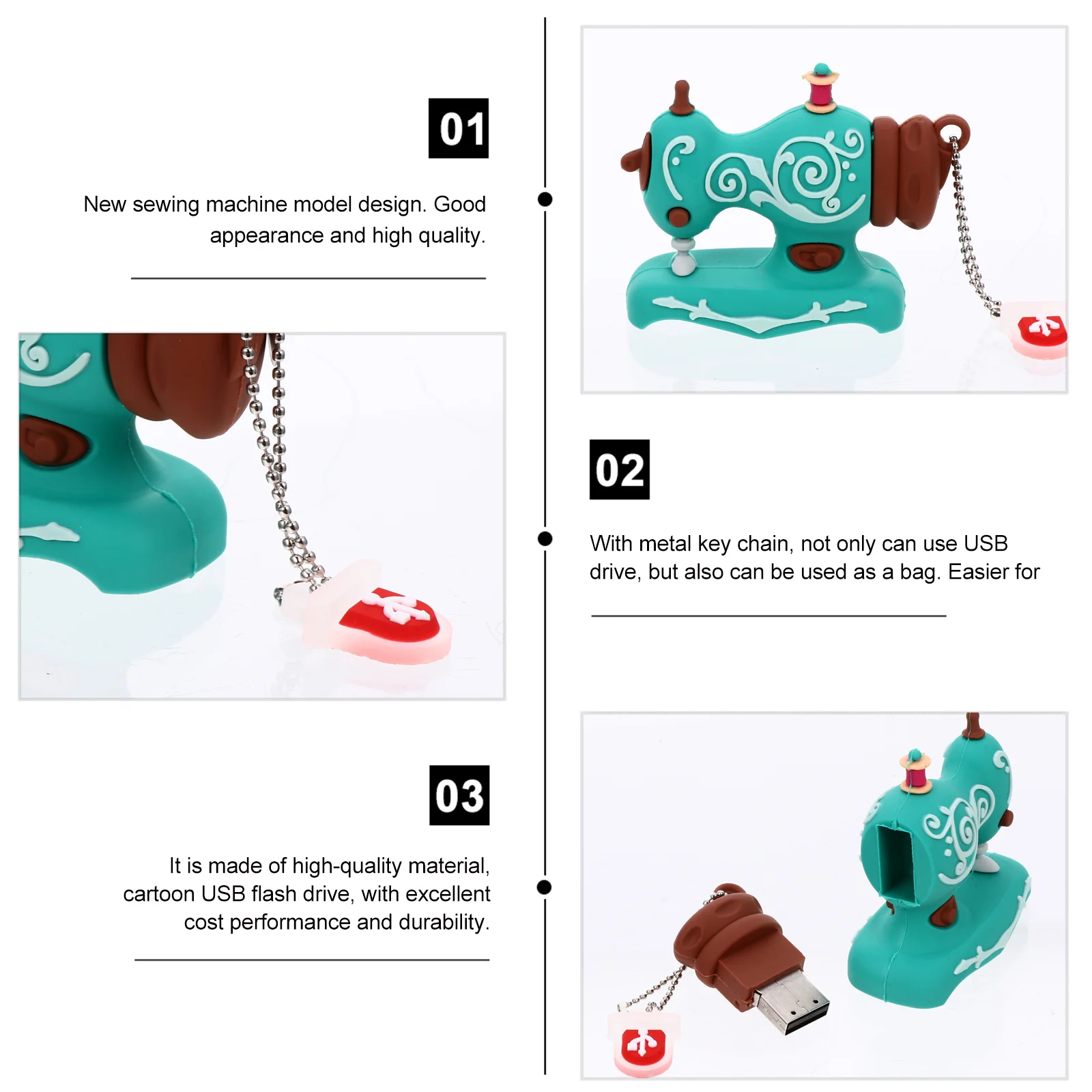 01

New sewing machine model design. Good appearance and high quality.

02

With metal key chain, not only can use USB drive, but also can be used as a bag. Easier for

03

It is made of high-quality material, cartoon USB flash drive, with excellent cost performance and durability.