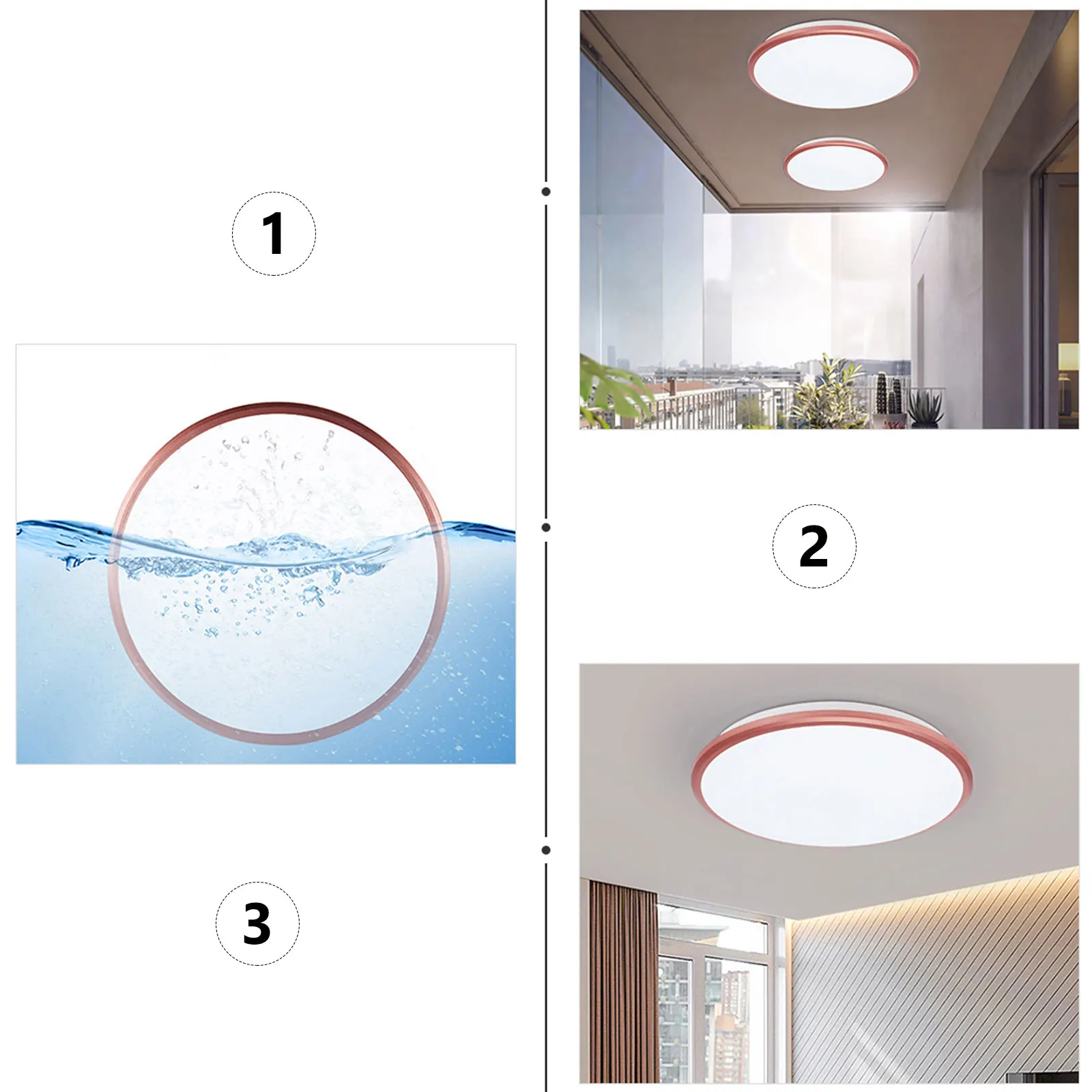 1

2

3