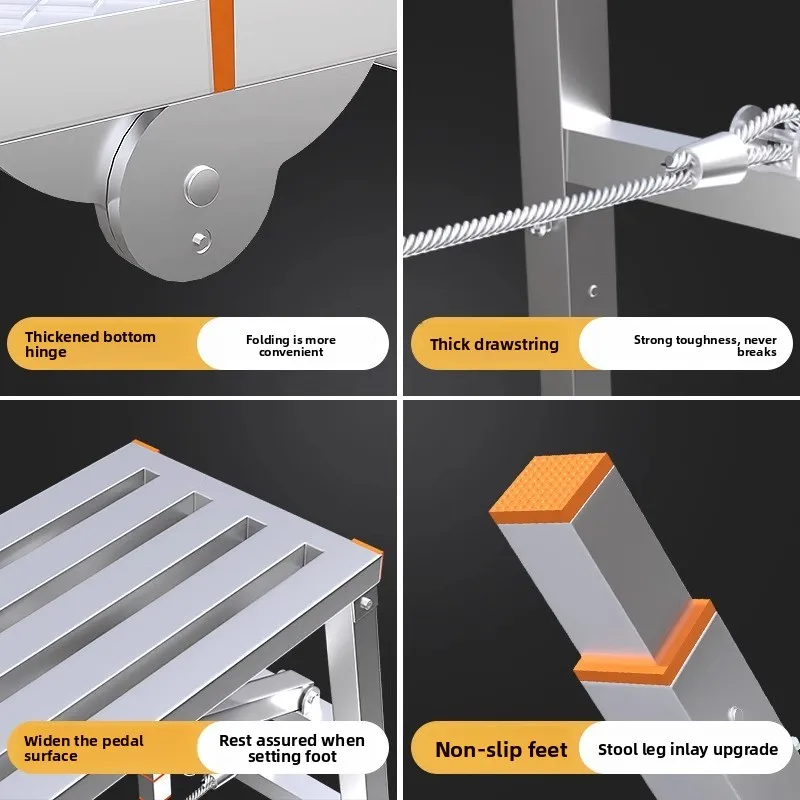 Thickened bottom hinge

Folding is more convenient

Thick drawstring

Strong toughness, never breaks

Widen the pedal surface

Rest assured when setting foot

Non-slip feet

Stool leg inlay upgrade