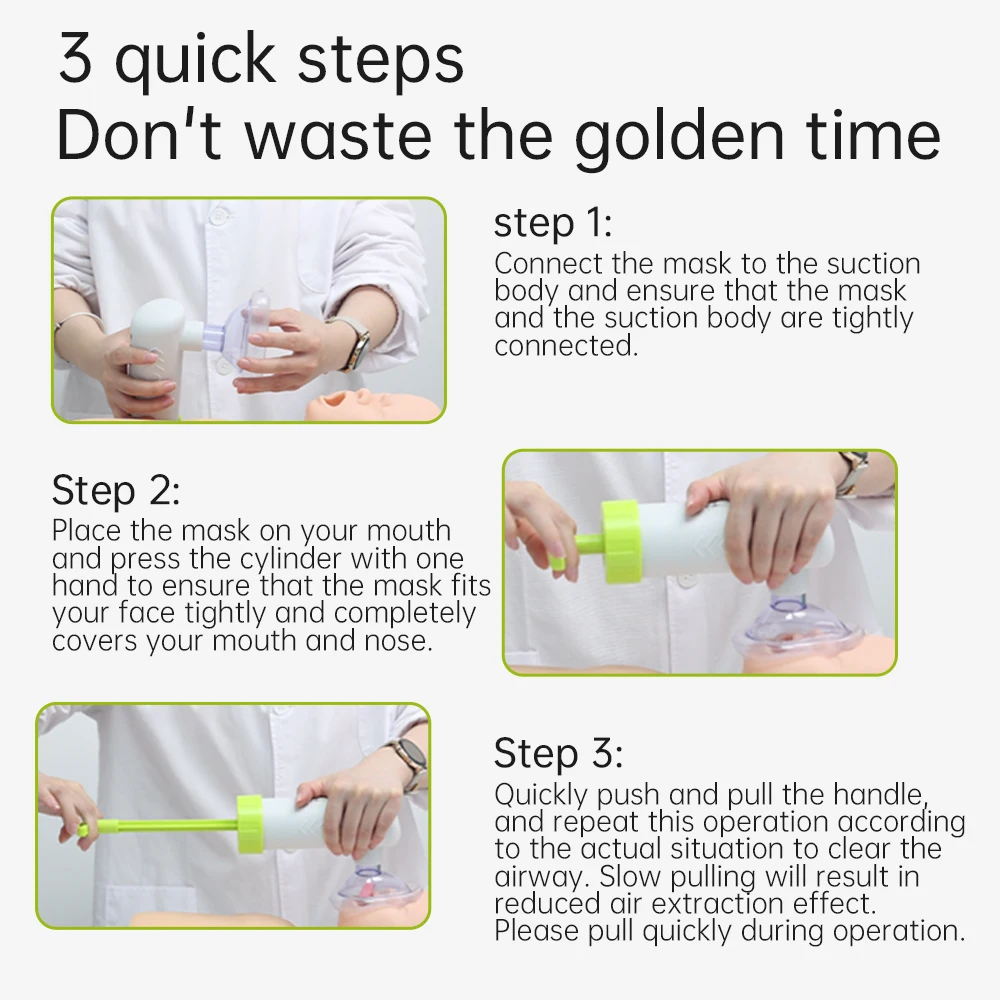 3 quick steps
Don't waste the golden time

step 1:
Connect the mask to the suction body and ensure that the mask and the suction body are tightly connected.

Step 2:
Place the mask on your mouth and press the cylinder with one hand to ensure that the mask fits your face tightly and completely covers your mouth and nose.

Step 3:
Quickly push and pull the handle, and repeat this operation according to the actual situation to clear the airway. Slow pulling will result in reduced air extraction effect. Please pull quickly during operation.