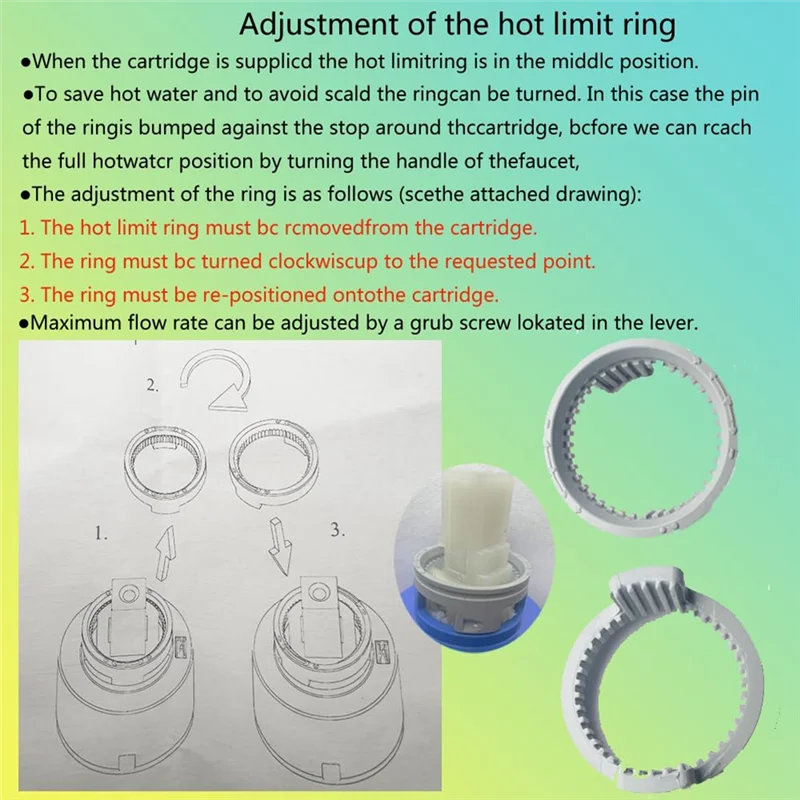 Adjustment of the hot limit ring

●When the cartridge is supplicd the hot limitring is in the middlc position.

●To save hot water and to avoid scald the ringcan be turned. In this case the pin of the ringis bumped against the stop around thccartridge, bcfore we can rcach the full hotwatcr position by turning the handle of thefaucet,

●The adjustment of the ring is as follows (scethe attached drawing):

1. The hot limit ring must bc rcmovedfrom the cartridge.

2. The ring must bc turned clockwiscup to the requested point.

3. The ring must be re-positioned ontothe cartridge.

●Maximum flow rate can be adjusted by a grub screw lokated in the lever.

2.

1.

3.