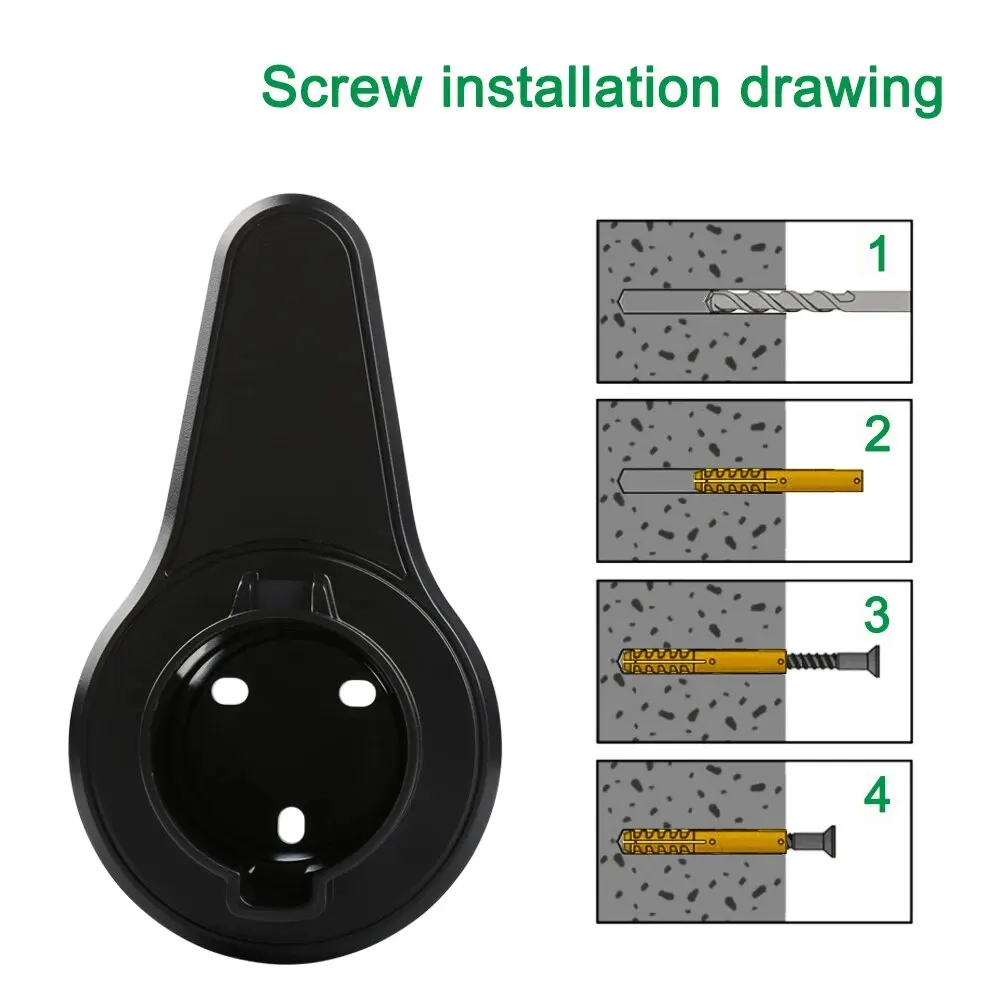 Screw installation drawing

1

2

3

4