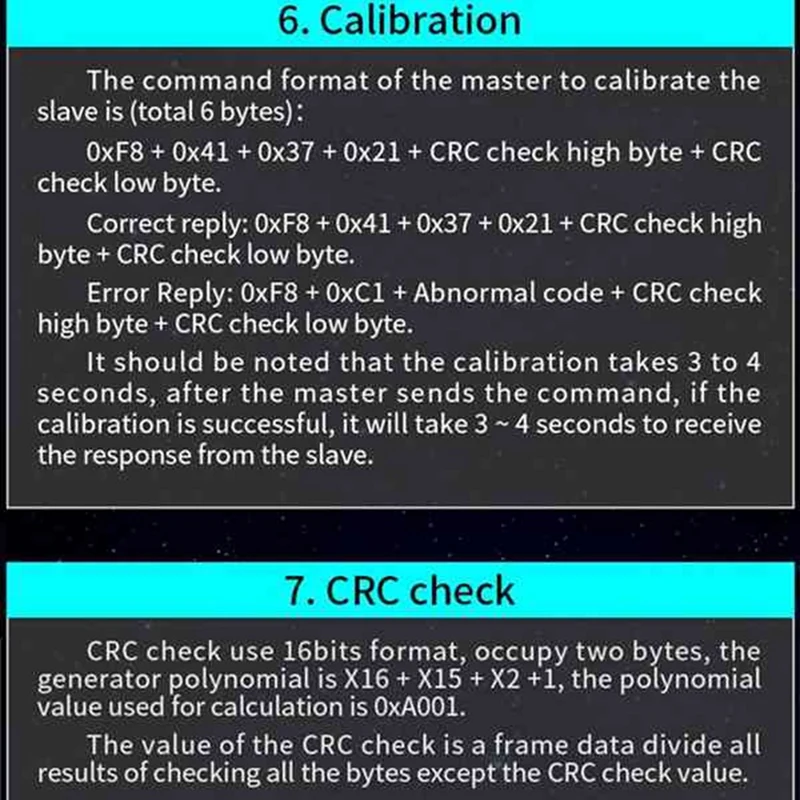 6. Calibration

The command format of the master to calibrate the slave is (total 6 bytes):

0xF8 + 0x41 + 0x37 + 0x21 + CRC check high byte + CRC check low byte.

Correct reply: 0xF8 + 0x41 + 0x37 + 0x21 + CRC check high byte + CRC check low byte.

Error Reply: 0xF8 + 0xC1 + Abnormal code + CRC check high byte + CRC check low byte.

It should be noted that the calibration takes 3 to 4 seconds, after the master sends the command, if the calibration is successful, it will take 3 ~ 4 seconds to receive the response from the slave.

7. CRC check

CRC check use 16bits format, occupy two bytes, the generator polynomial is X16 + X15 + X2 +1, the polynomial value used for calculation is 0xA001.

The value of the CRC check is a frame data divide all results of checking all the bytes except the CRC check value.