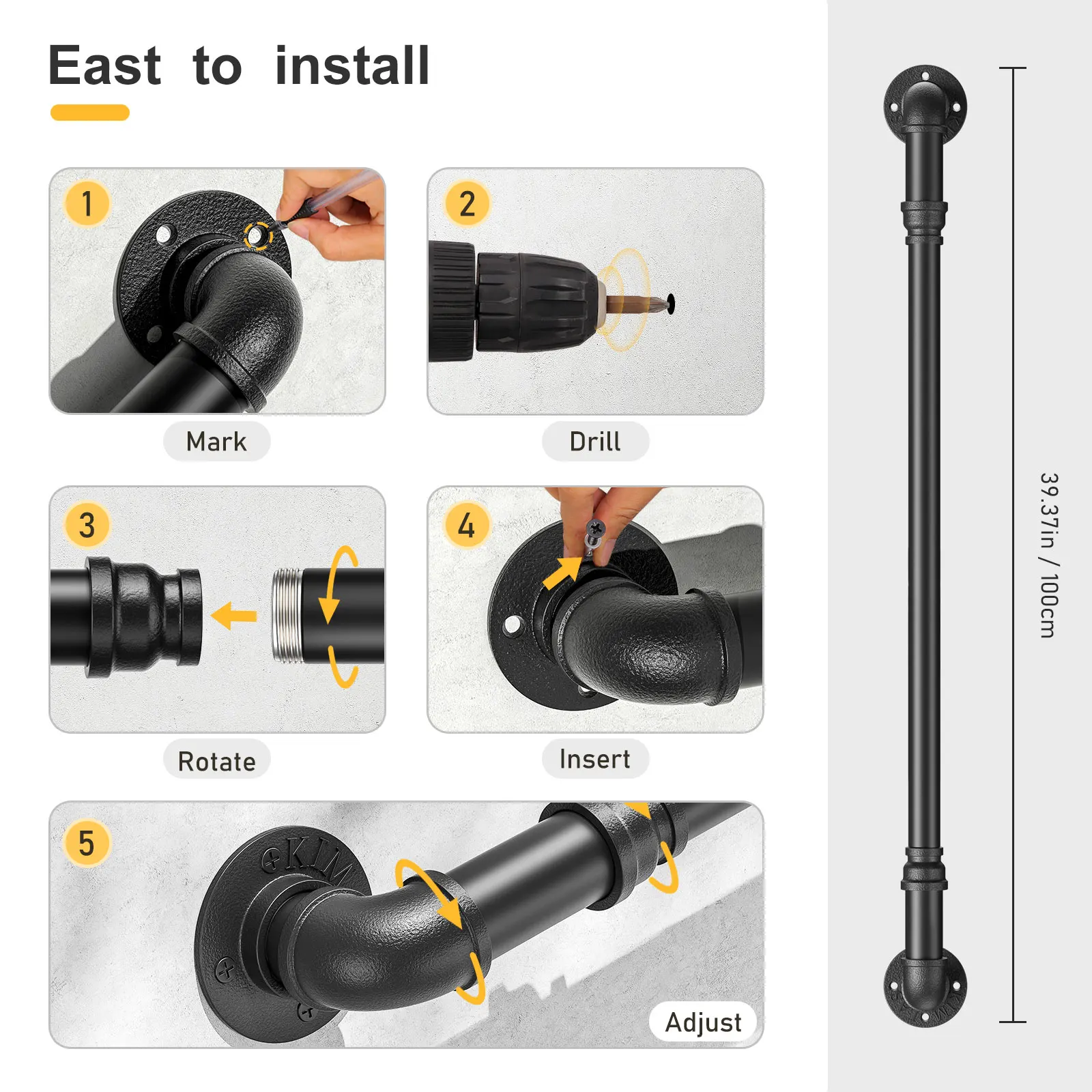 East to install

1

Mark

2

Drill

3

Rotate

4

Insert

5

KIM

Adjust

39.37in / 100cm