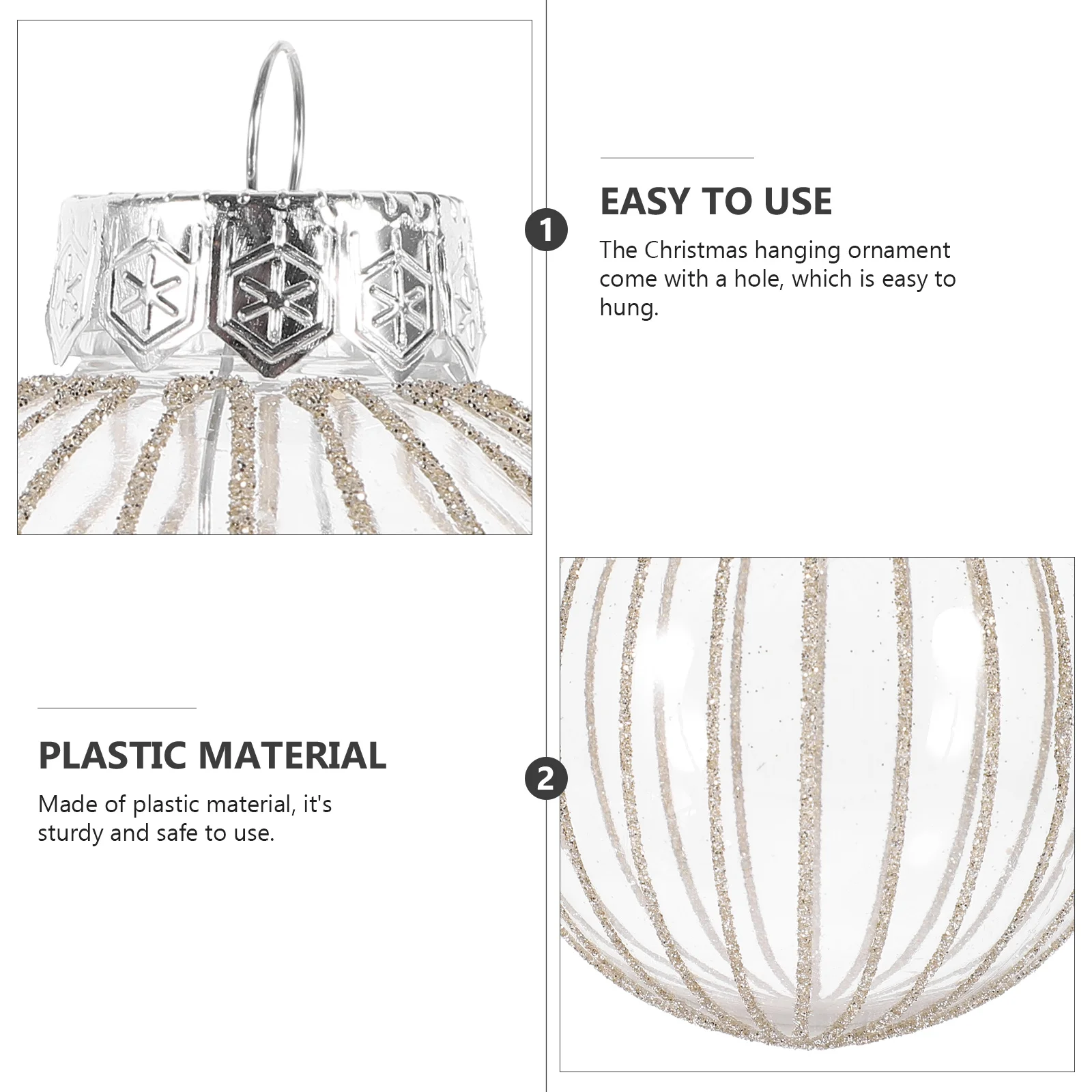 1

EASY TO USE

The Christmas hanging ornament come with a hole, which is easy to hung.

PLASTIC MATERIAL

Made of plastic material, it's sturdy and safe to use.

2