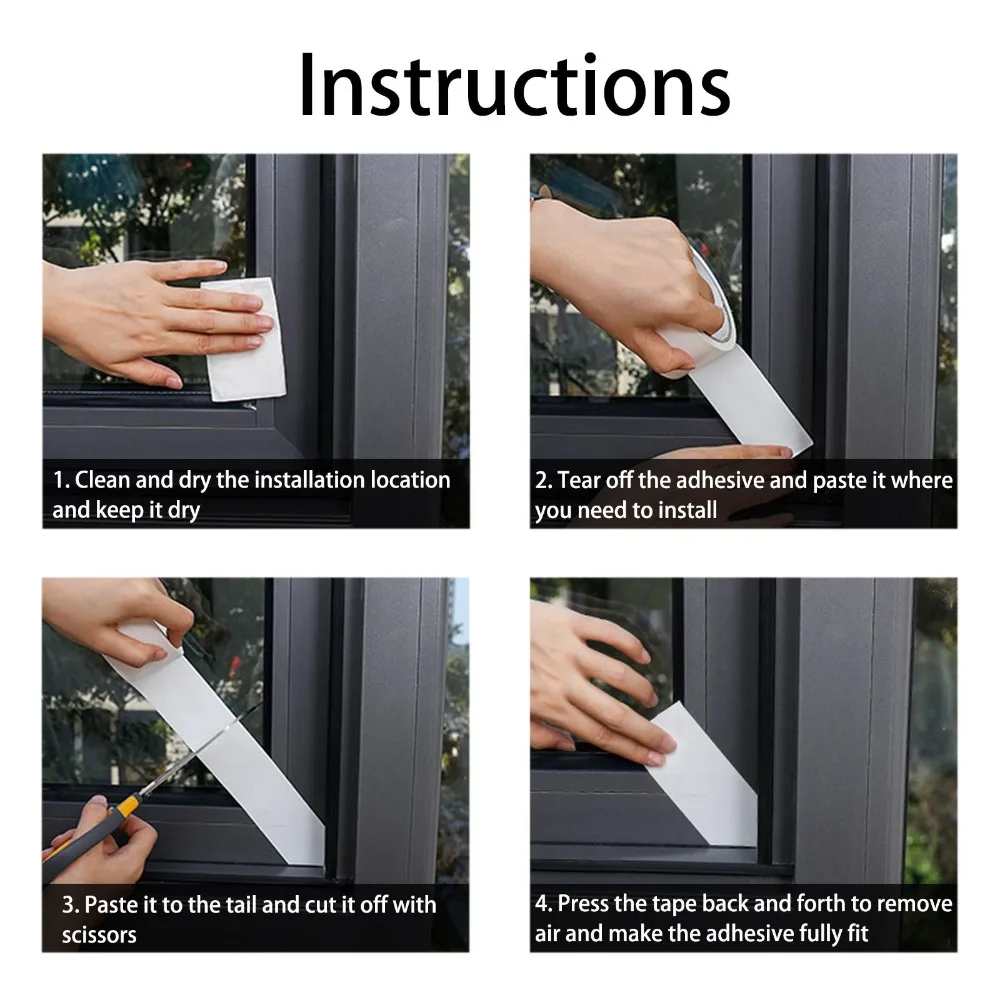 Instructions

1. Clean and dry the installation location and keep it dry

2. Tear off the adhesive and paste it where you need to install

3. Paste it to the tail and cut it off with scissors

4. Press the tape back and forth to remove air and make the adhesive fully fit