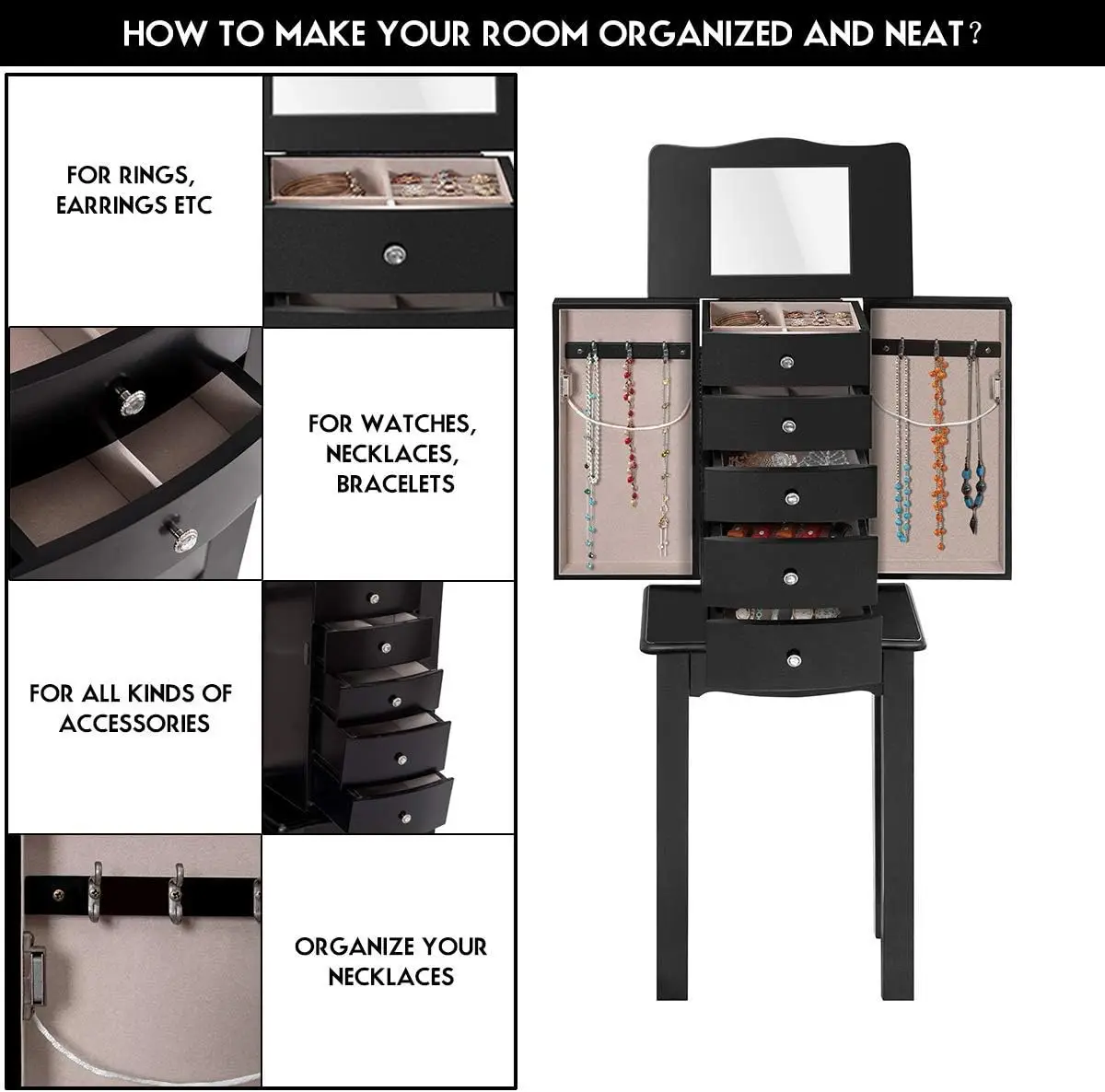 HOW TO MAKE YOUR ROOM ORGANIZED AND NEAT?

FOR RINGS, EARRINGS ETC

FOR WATCHES, NECKLACES, BRACELETS

FOR ALL KINDS OF ACCESSORIES

ORGANIZE YOUR NECKLACES