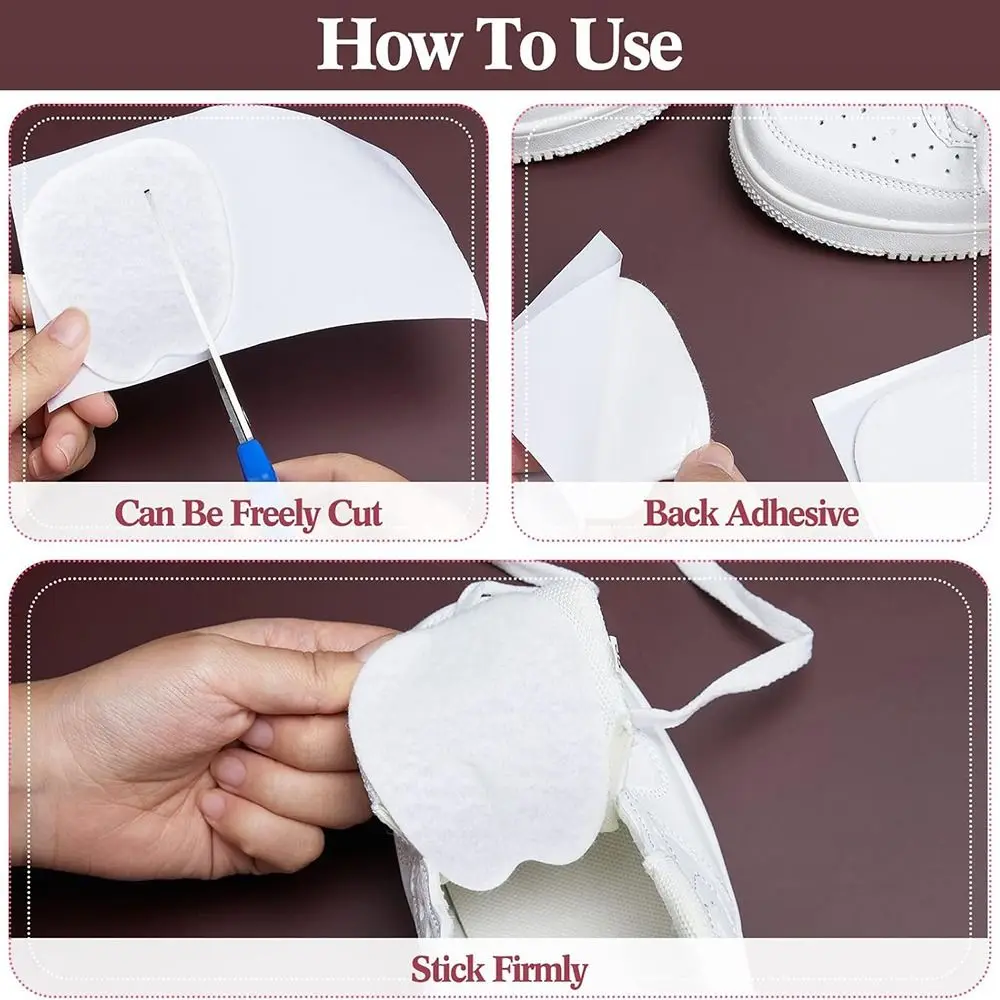 How To Use

Can Be Freely Cut

Back Adhesive

Stick Firmly