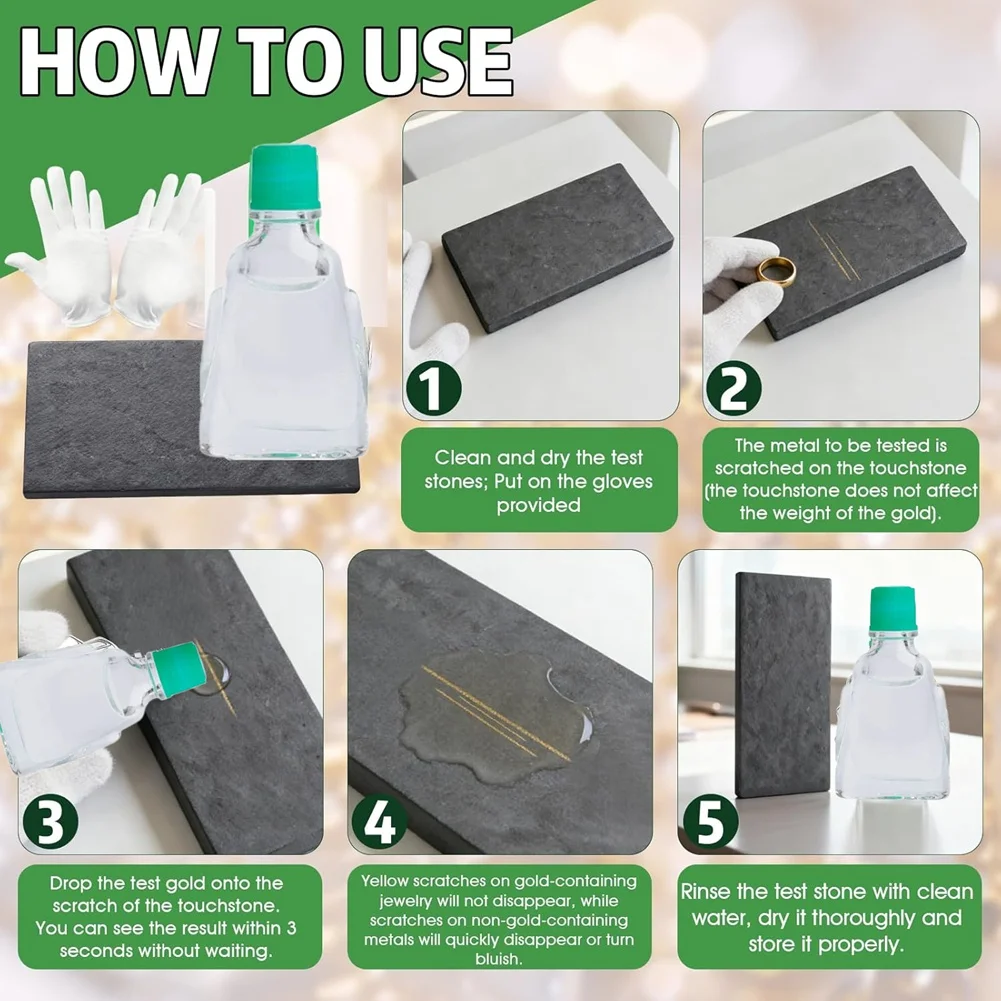 HOW TO USE

1

Clean and dry the test stones; Put on the gloves provided

2

The metal to be tested is scratched on the touchstone (the touchstone does not affect the weight of the gold).

3

Drop the test gold onto the scratch of the touchstone. You can see the result within 3 seconds without waiting.

4

Yellow scratches on gold-containing jewelry will not disappear, while scratches on non-gold-containing metals will quickly disappear or turn bluish.

5

Rinse the test stone with clean water, dry it thoroughly and store it properly.