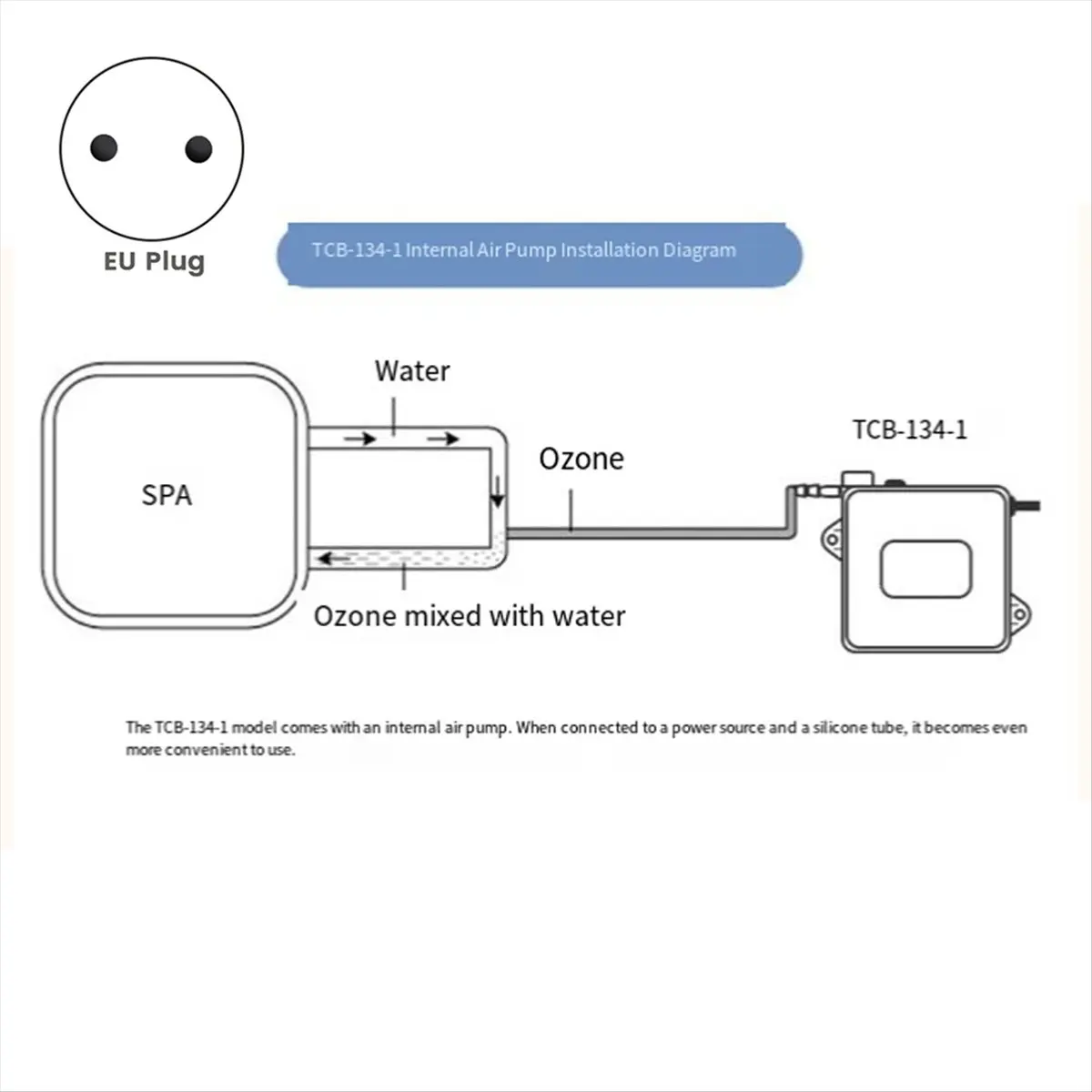 EU Plug

TCB-134-1 Internal Air Pump Installation Diagram

Water

SPA

Ozone

TCB-134-1

Ozone mixed with water

The TCB-134-1 model comes with an internal air pump. When connected to a power source and a silicone tube, it becomes even more convenient to use.