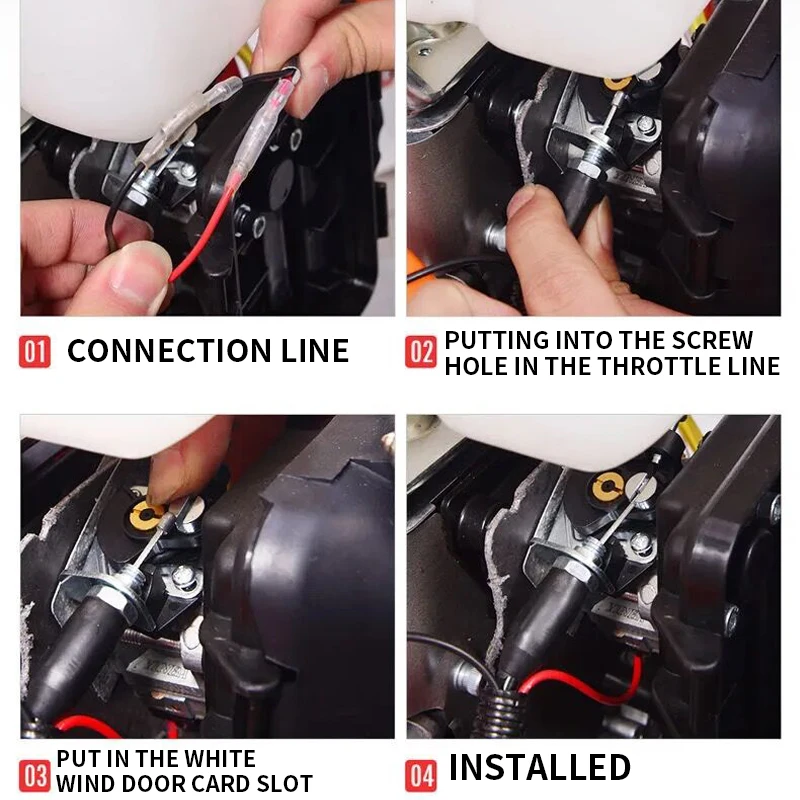 01 CONNECTION LINE

02 PUTTING INTO THE SCREW HOLE IN THE THROTTLE LINE

03 PUT IN THE WHITE WIND DOOR CARD SLOT

04 INSTALLED