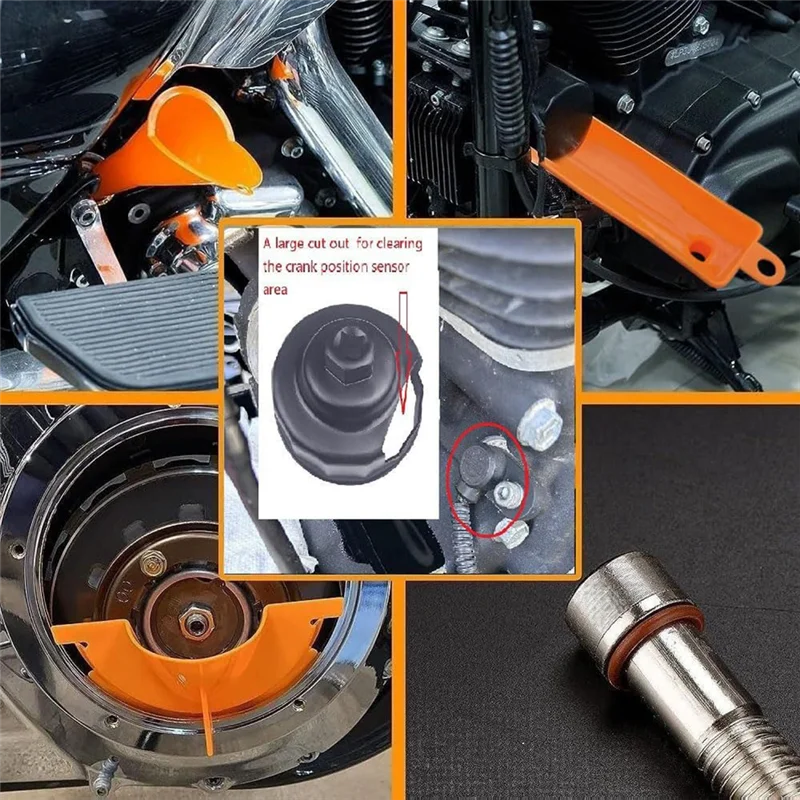 A large cut out for clearing the crank position sensor area