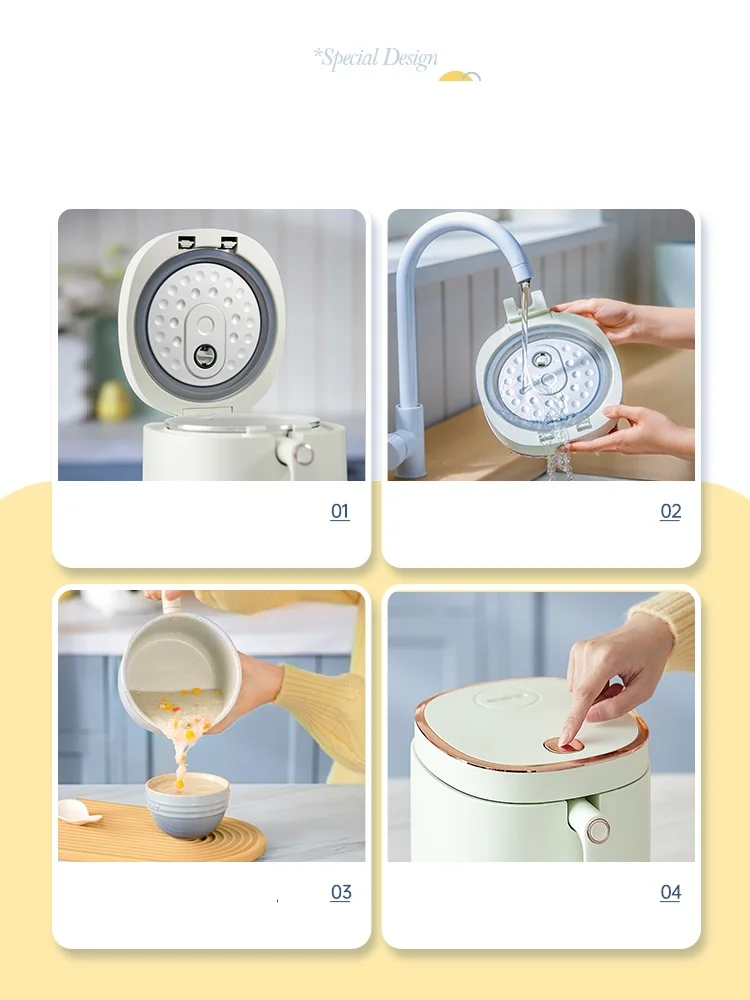 *Special Design

01

02

03

04