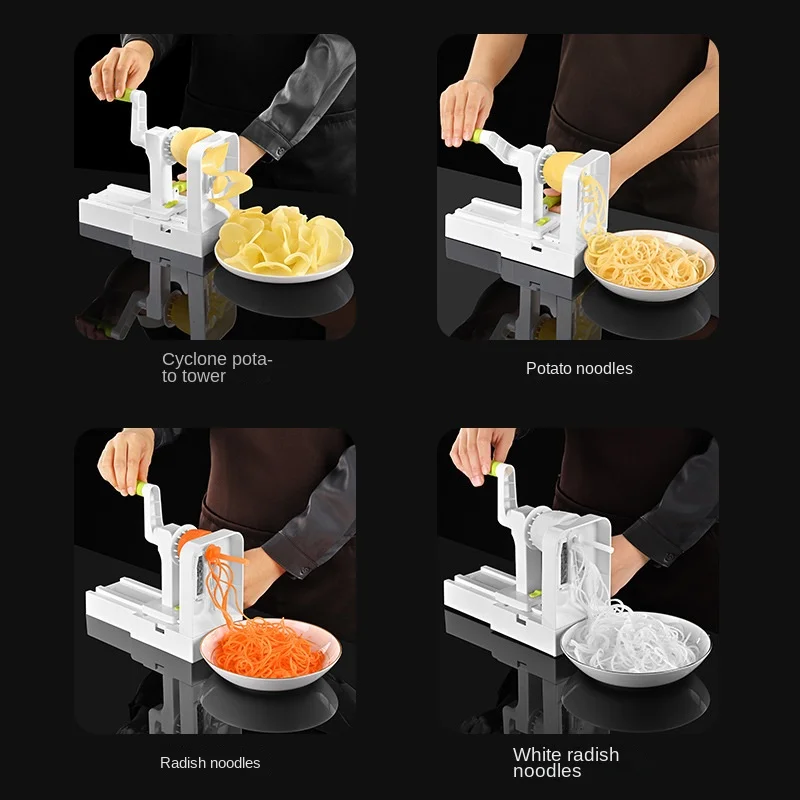 Cyclone potato tower

Potato noodles

Radish noodles

White radish noodles