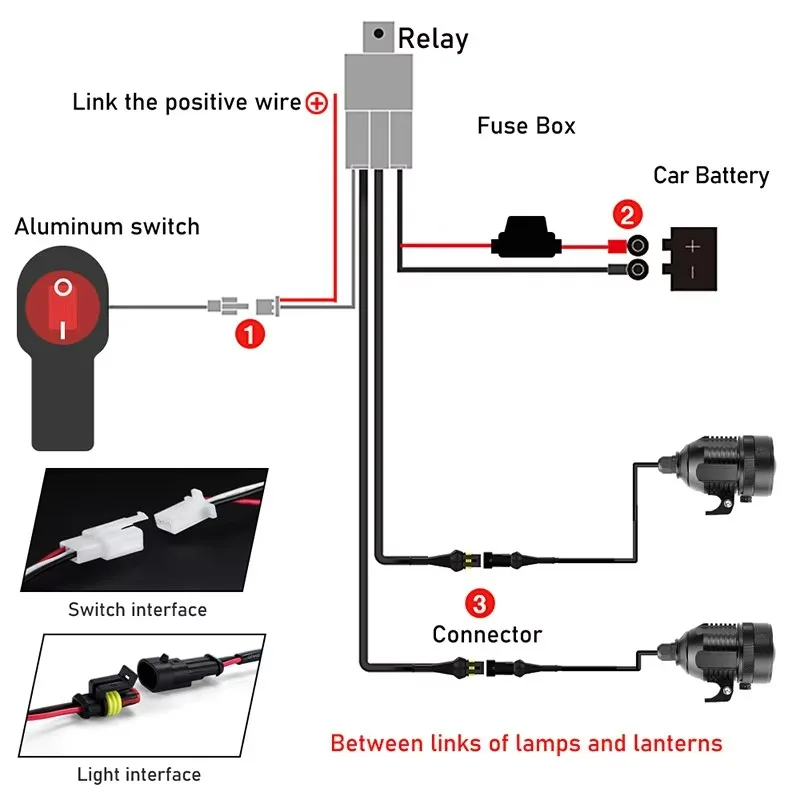 Relay

Link the positive wire ⊕

Fuse Box

Car Battery

Aluminum switch

2

+

−

1

Switch interface

3

Connector

Light interface

Between links of lamps and lanterns