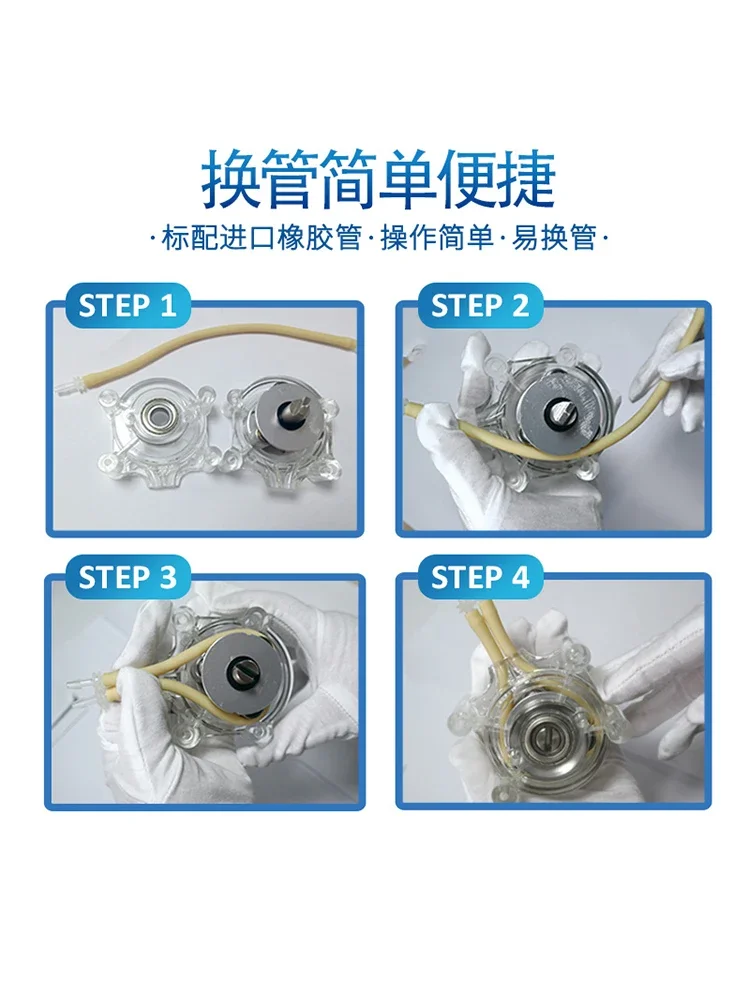 换管简单便捷

·标配进口橡胶管·操作简单·易换管·

STEP 1

STEP 2

STEP 3

STEP 4