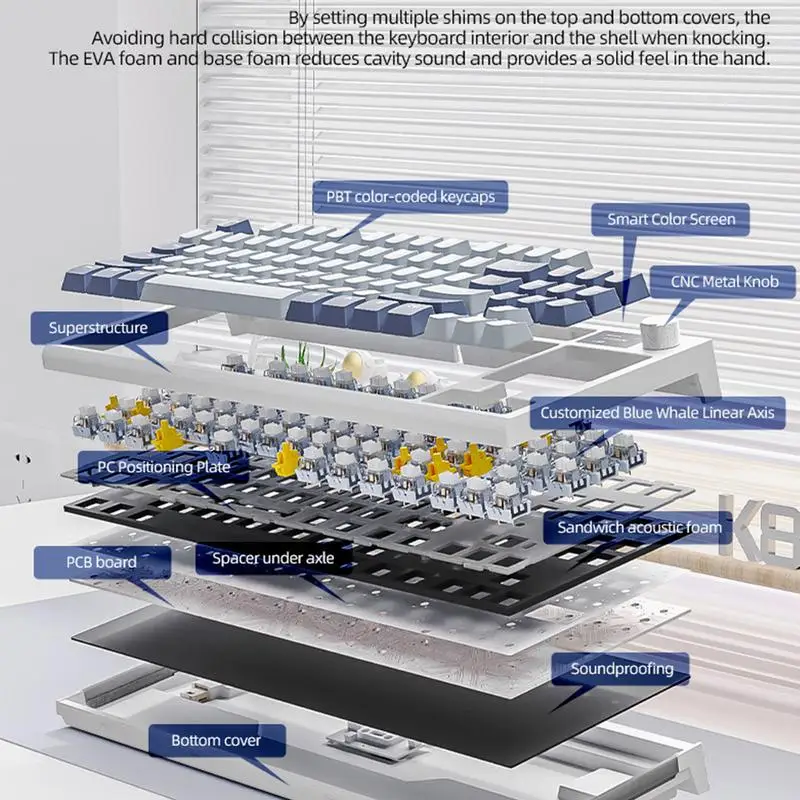 By setting multiple shims on the top and bottom covers, the
Avoiding hard collision between the keyboard interior and the shell when knocking.
The EVA foam and base foam reduces cavity sound and provides a solid feel in the hand.

PBT color-coded keycaps

Smart Color Screen

CNC Metal Knob

Superstructure

Customized Blue Whale Linear Axis

PC Positioning Plate

Sandwich acoustic foam

K8

PCB board

Spacer under axle

Soundproofing

Bottom cover