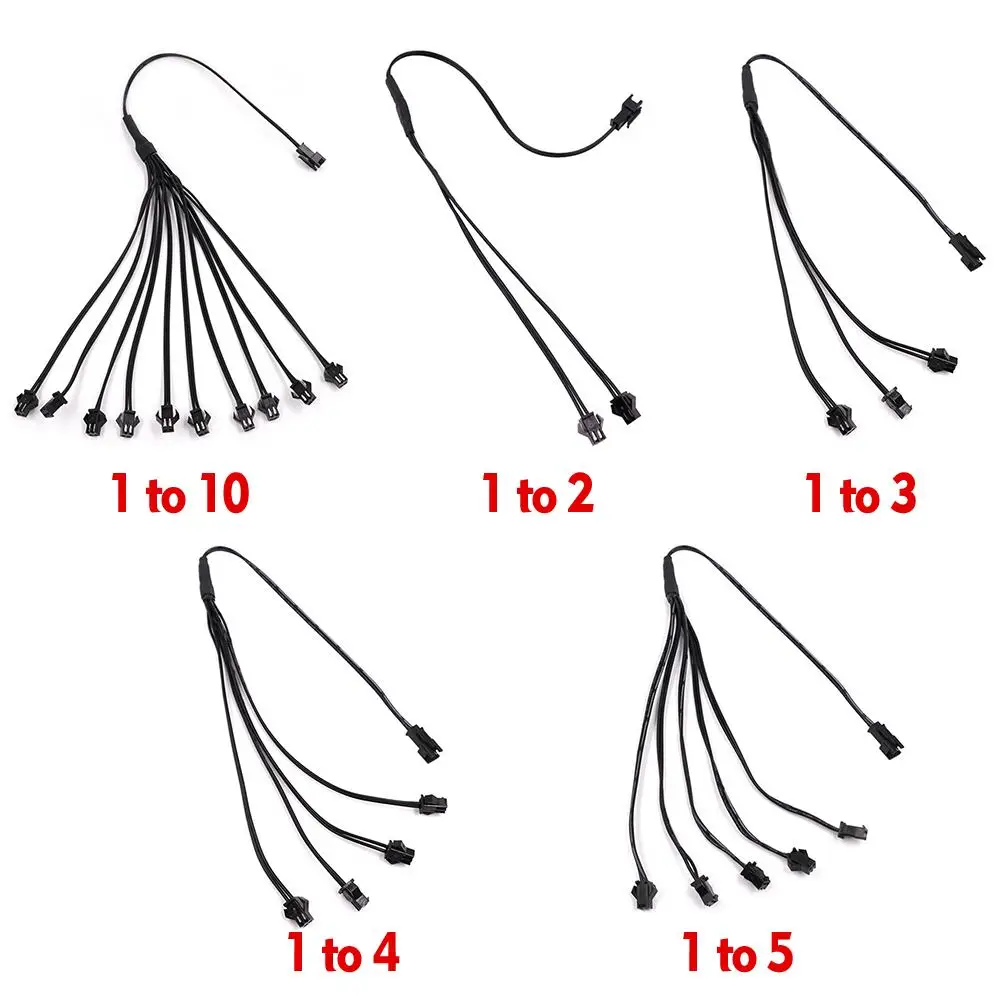 1 to 10

1 to 2

1 to 3

1 to 4

1 to 5