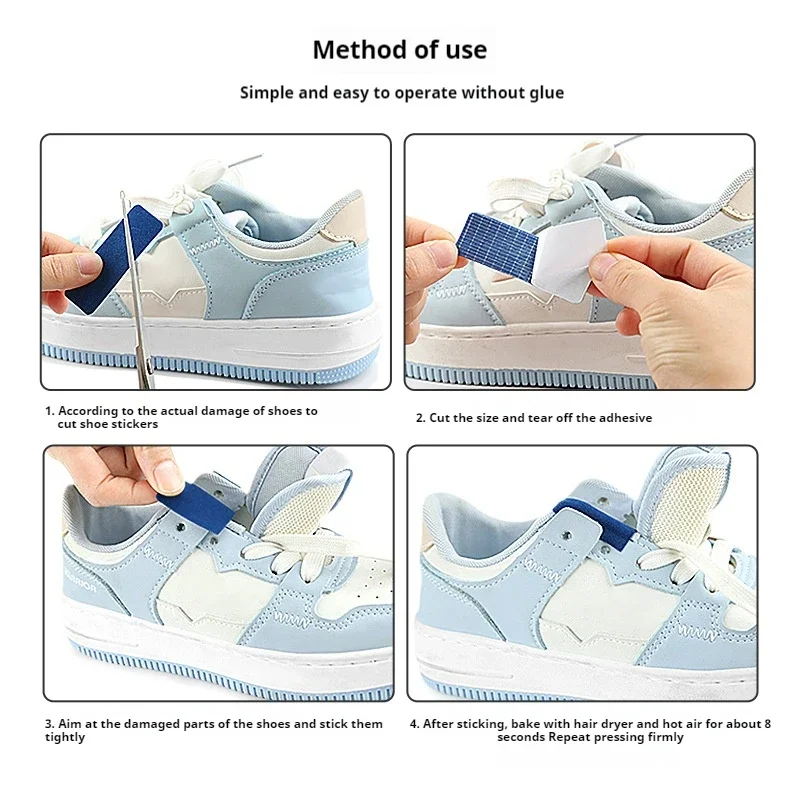 Method of use

Simple and easy to operate without glue

1. According to the actual damage of shoes to cut shoe stickers

2. Cut the size and tear off the adhesive

3. Aim at the damaged parts of the shoes and stick them tightly

4. After sticking, bake with hair dryer and hot air for about 8 seconds Repeat pressing firmly