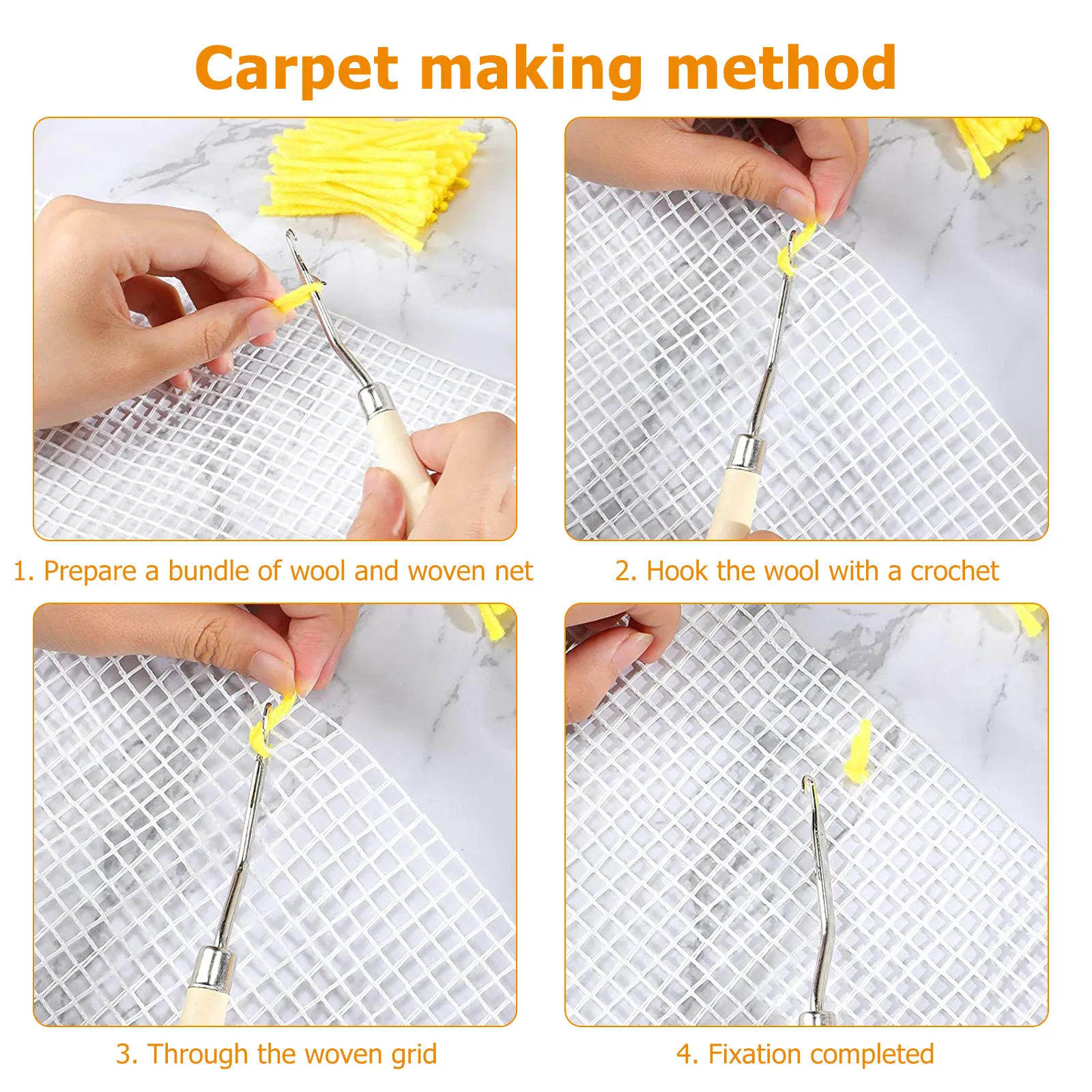 Carpet making method

1. Prepare a bundle of wool and woven net

2. Hook the wool with a crochet

3. Through the woven grid

4. Fixation completed