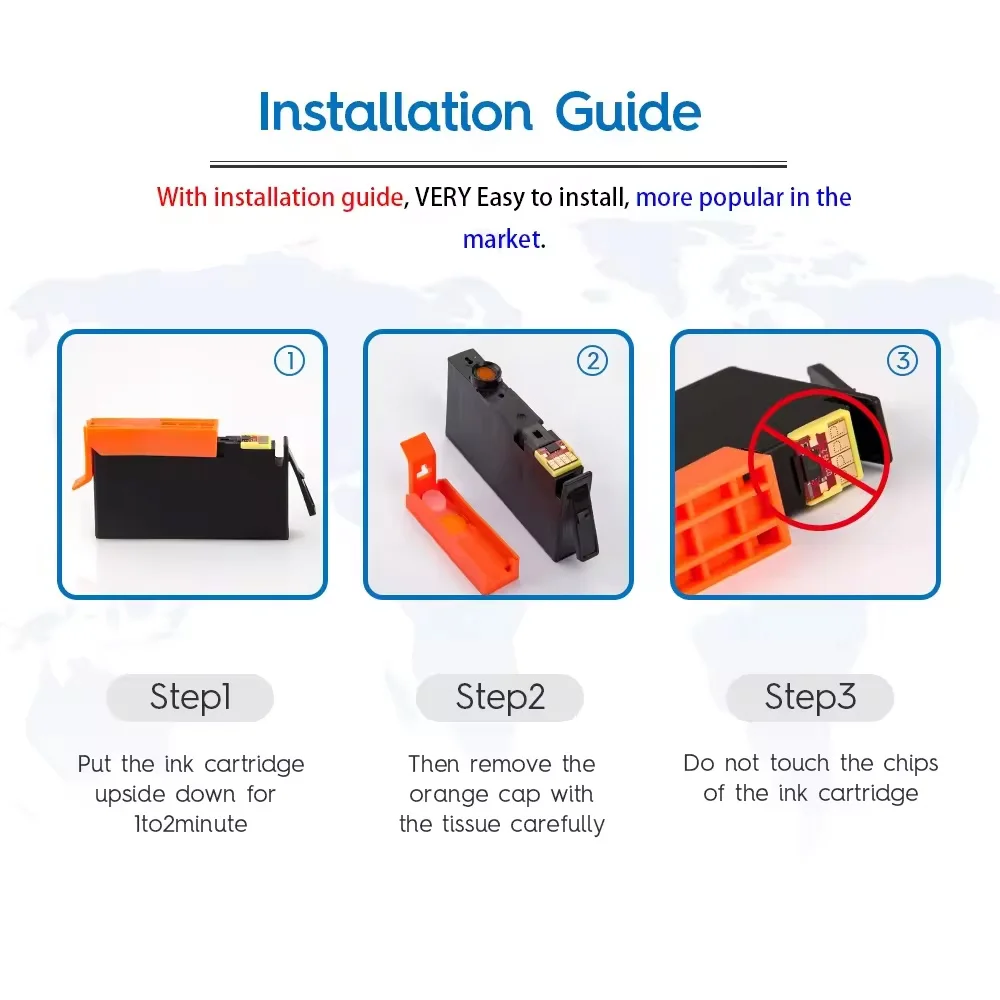 Installation Guide

With installation guide, VERY Easy to install, more popular in the market.

①

②

③

Step1

Put the ink cartridge upside down for 1to2minute

Step2

Then remove the orange cap with the tissue carefully

Step3

Do not touch the chips of the ink cartridge