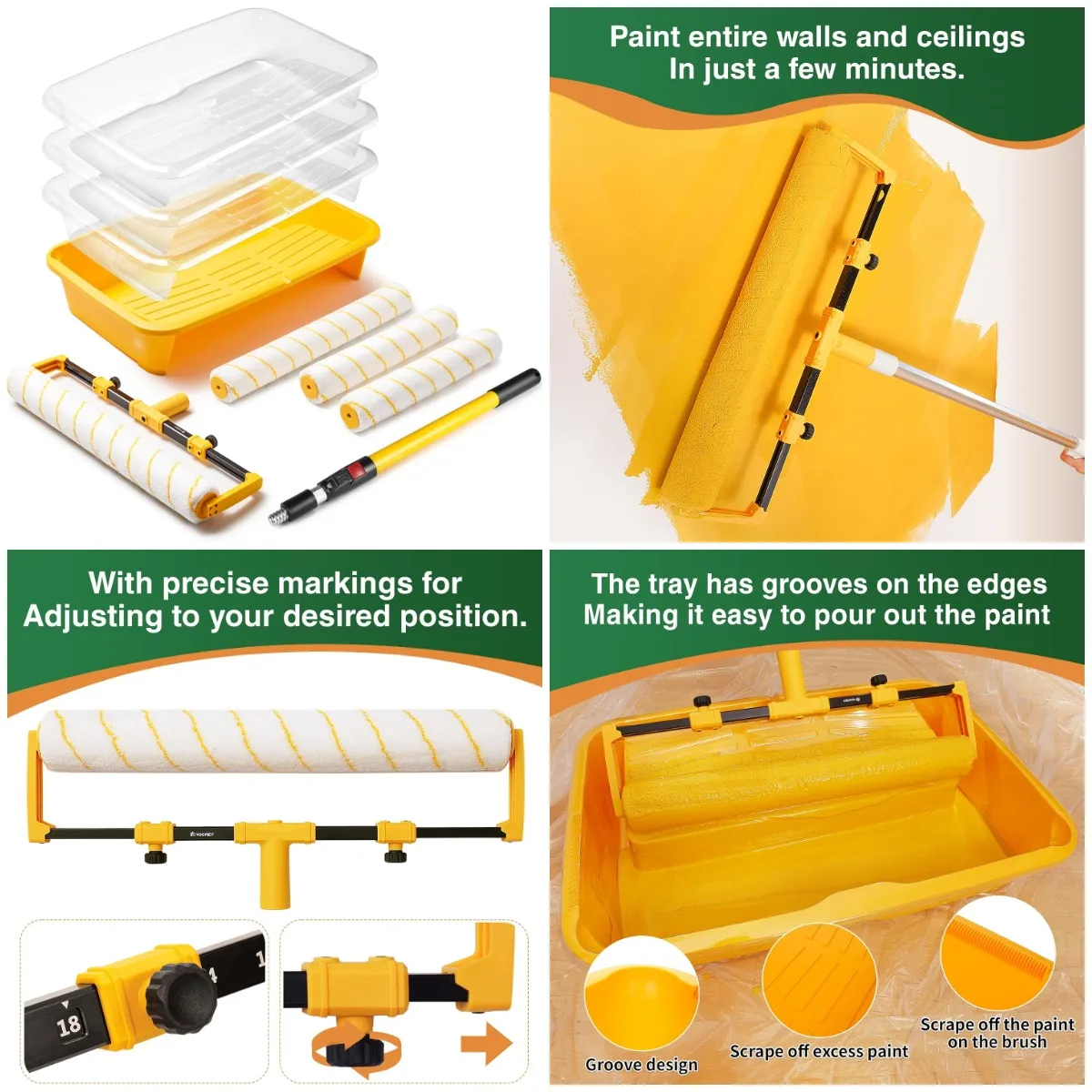 Paint entire walls and ceilings In just a few minutes.

With precise markings for Adjusting to your desired position.

18

The tray has grooves on the edges Making it easy to pour out the paint

Groove design

Scrape off excess paint

Scrape off the paint on the brush