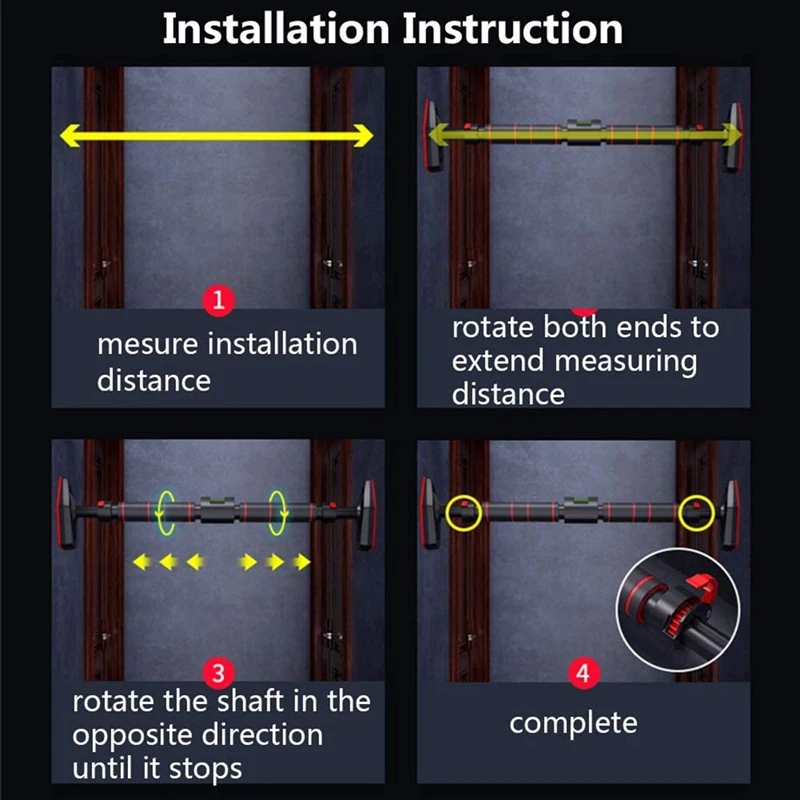 Installation Instruction

1

mesure installation distance

rotate both ends to extend measuring distance

3

rotate the shaft in the opposite direction until it stops

4

complete