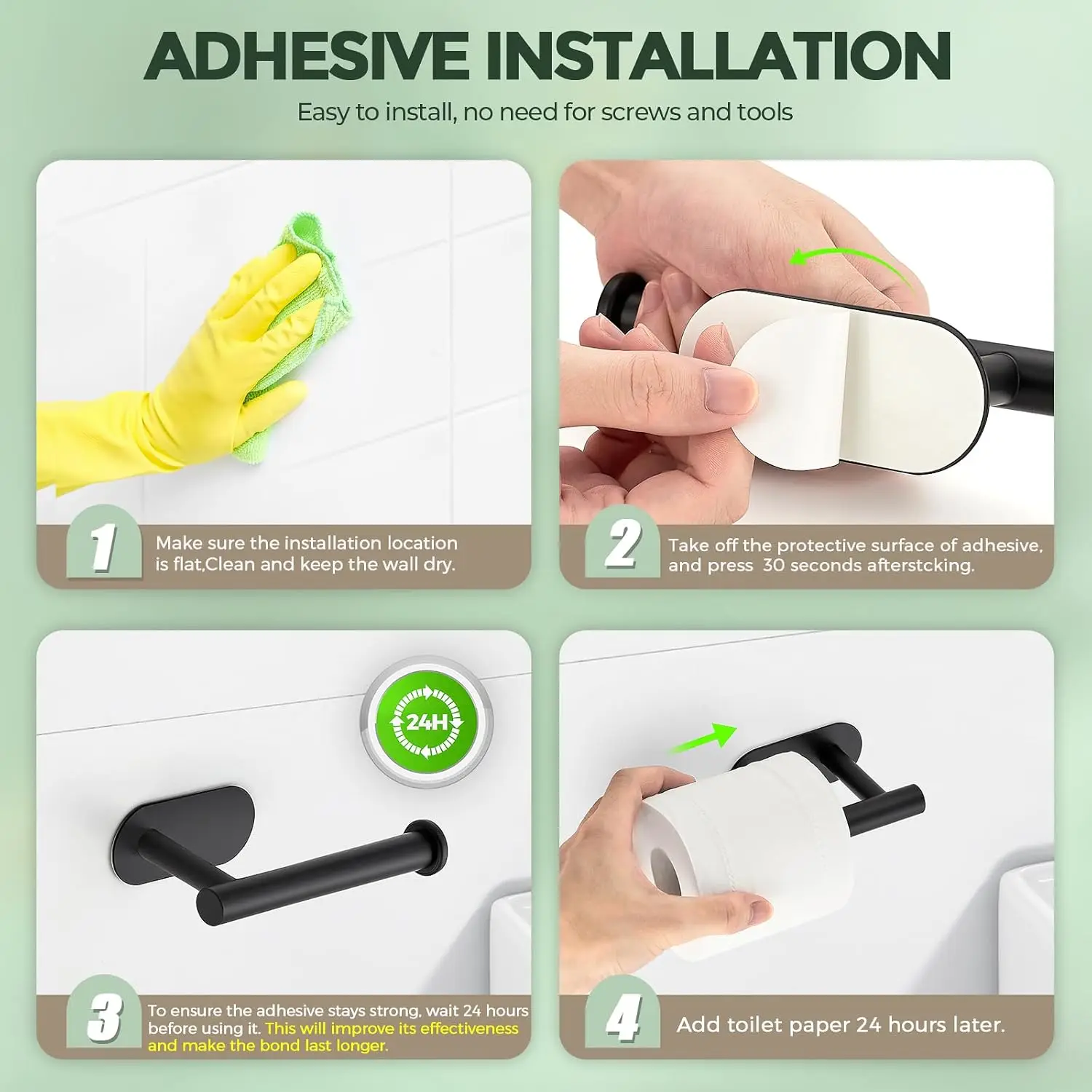 ADHESIVE INSTALLATION

Easy to install, no need for screws and tools

1

Make sure the installation location is flat,Clean and keep the wall dry.

2

Take off the protective surface of adhesive, and press 30 seconds afterstcking.

24H

3

To ensure the adhesive stays strong, wait 24 hours before using it. This will improve its effectiveness and make the bond last longer.

4

Add toilet paper 24 hours later.