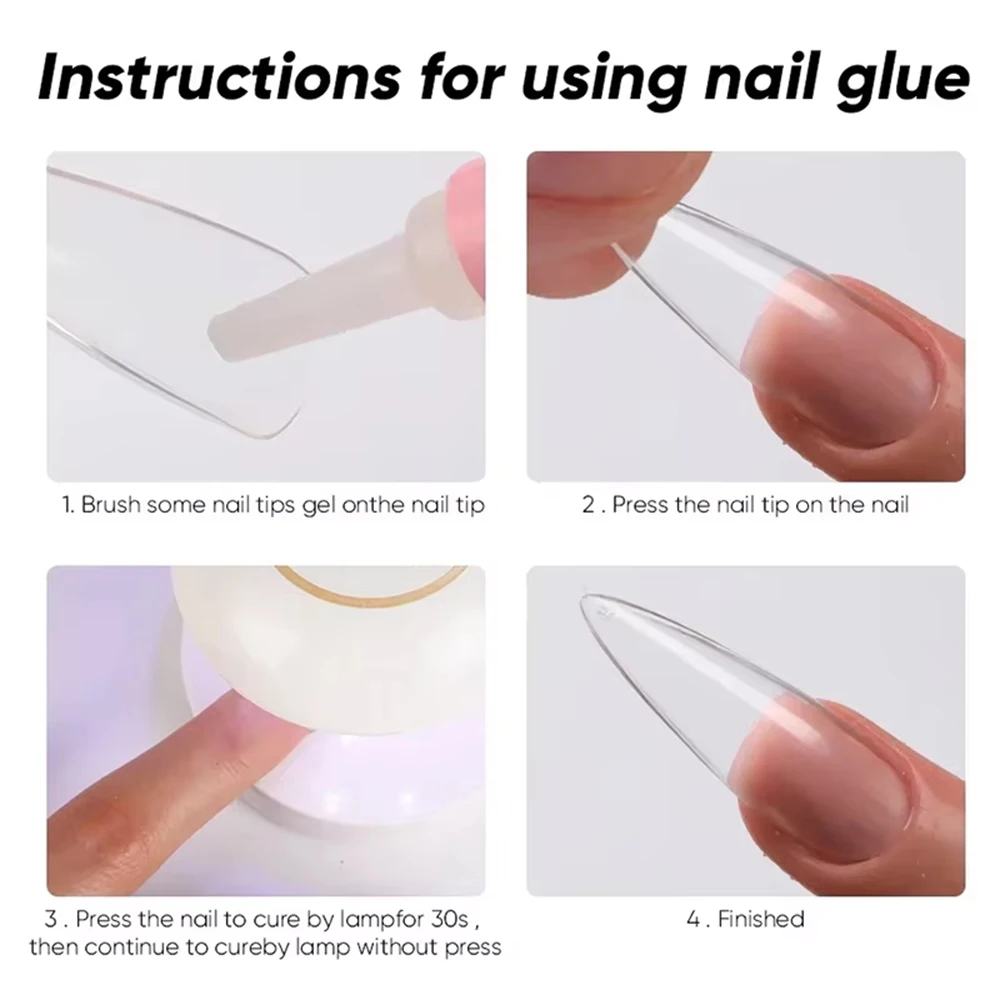 Instructions for using nail glue

1. Brush some nail tips gel onthe nail tip

2 . Press the nail tip on the nail

3 . Press the nail to cure by lampfor 30s , then continue to cureby lamp without press

4 . Finished