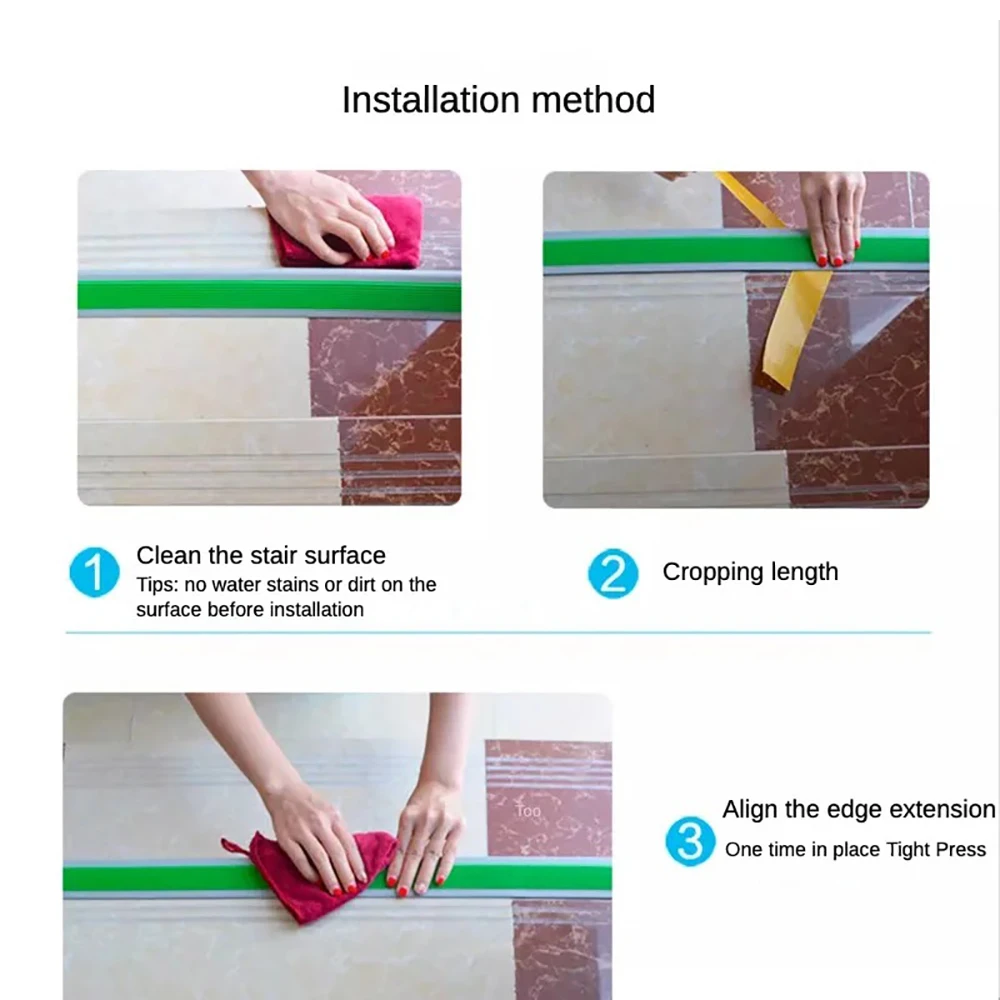 Installation method

1 Clean the stair surface
Tips: no water stains or dirt on the surface before installation

2 Cropping length

Too

3 Align the edge extension
One time in place Tight Press