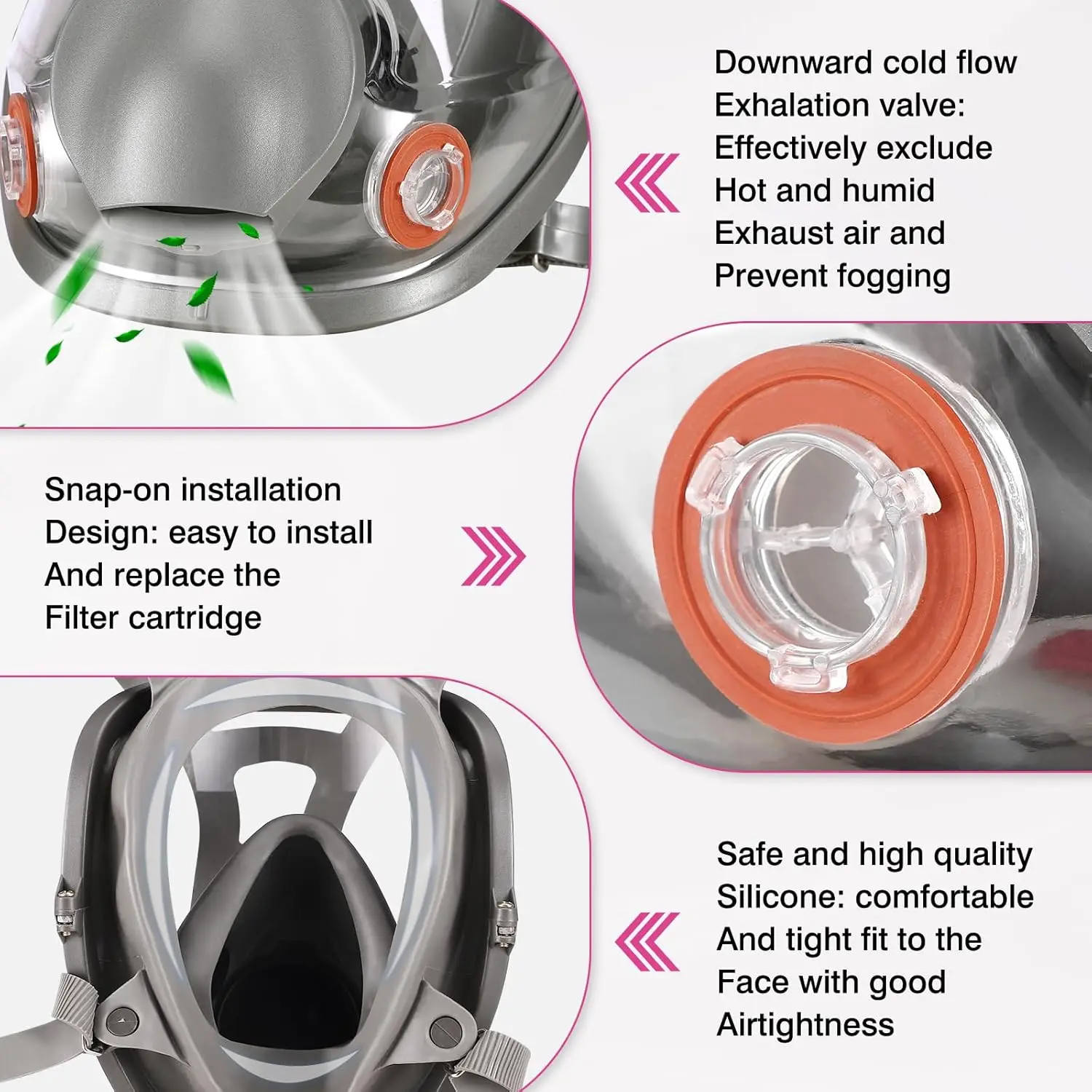 Downward cold flow
Exhalation valve:
Effectively exclude
Hot and humid
Exhaust air and
Prevent fogging

Snap-on installation
Design: easy to install
And replace the
Filter cartridge

Safe and high quality
Silicone: comfortable
And tight fit to the
Face with good
Airtightness