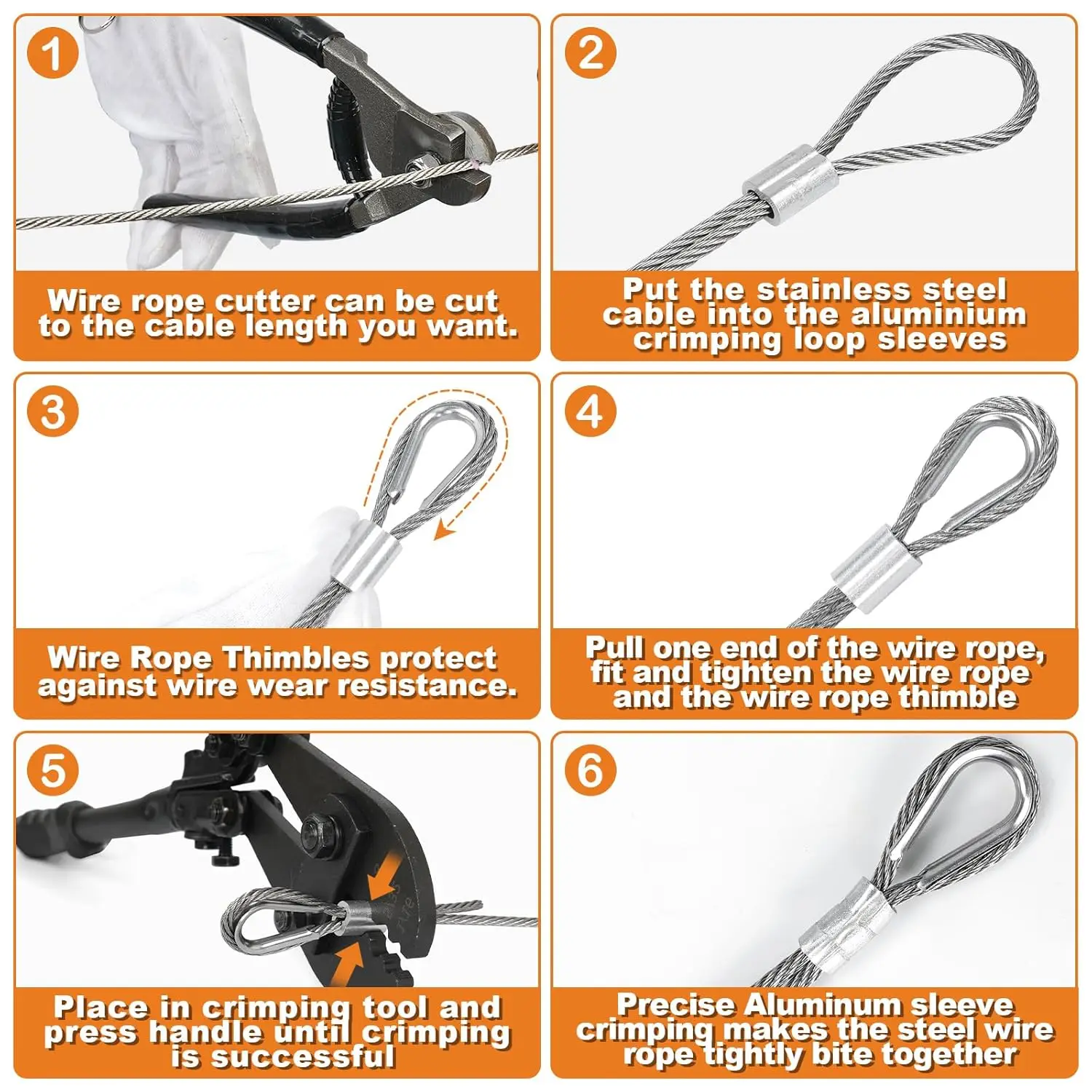 1

Wire rope cutter can be cut to the cable length you want.

2

Put the stainless steel cable into the aluminium crimping loop sleeves

3

Wire Rope Thimbles protect against wire wear resistance.

4

Pull one end of the wire rope, fit and tighten the wire rope and the wire rope thimble

5

Place in crimping tool and press handle until crimping is successful

6

Precise Aluminum sleeve crimping makes the steel wire rope tightly bite together