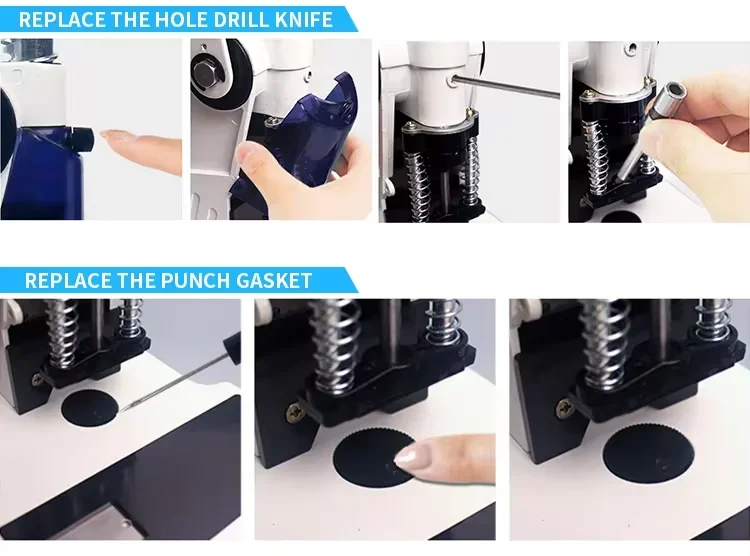 REPLACE THE HOLE DRILL KNIFE

REPLACE THE PUNCH GASKET