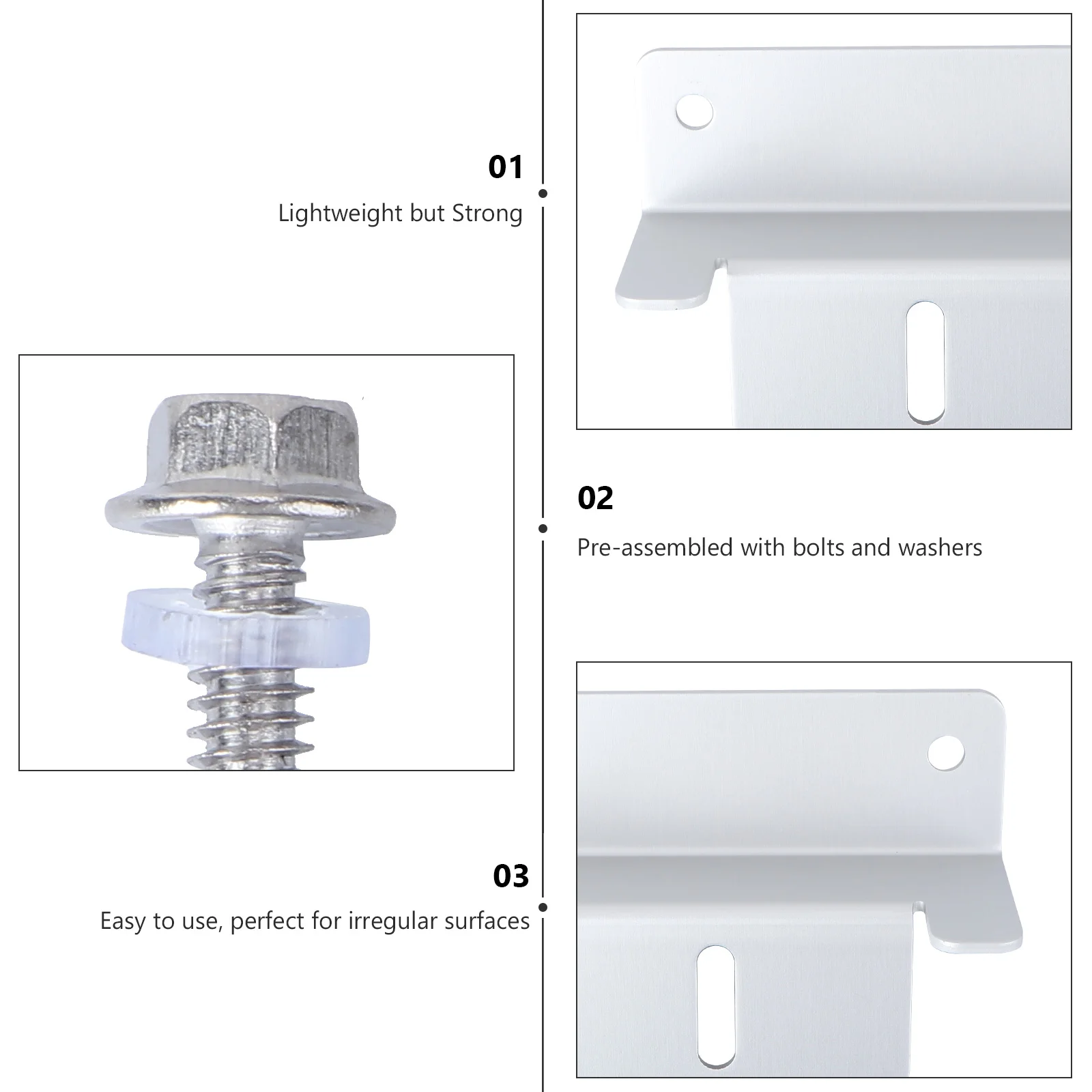 01
Lightweight but Strong

02
Pre-assembled with bolts and washers

03
Easy to use, perfect for irregular surfaces