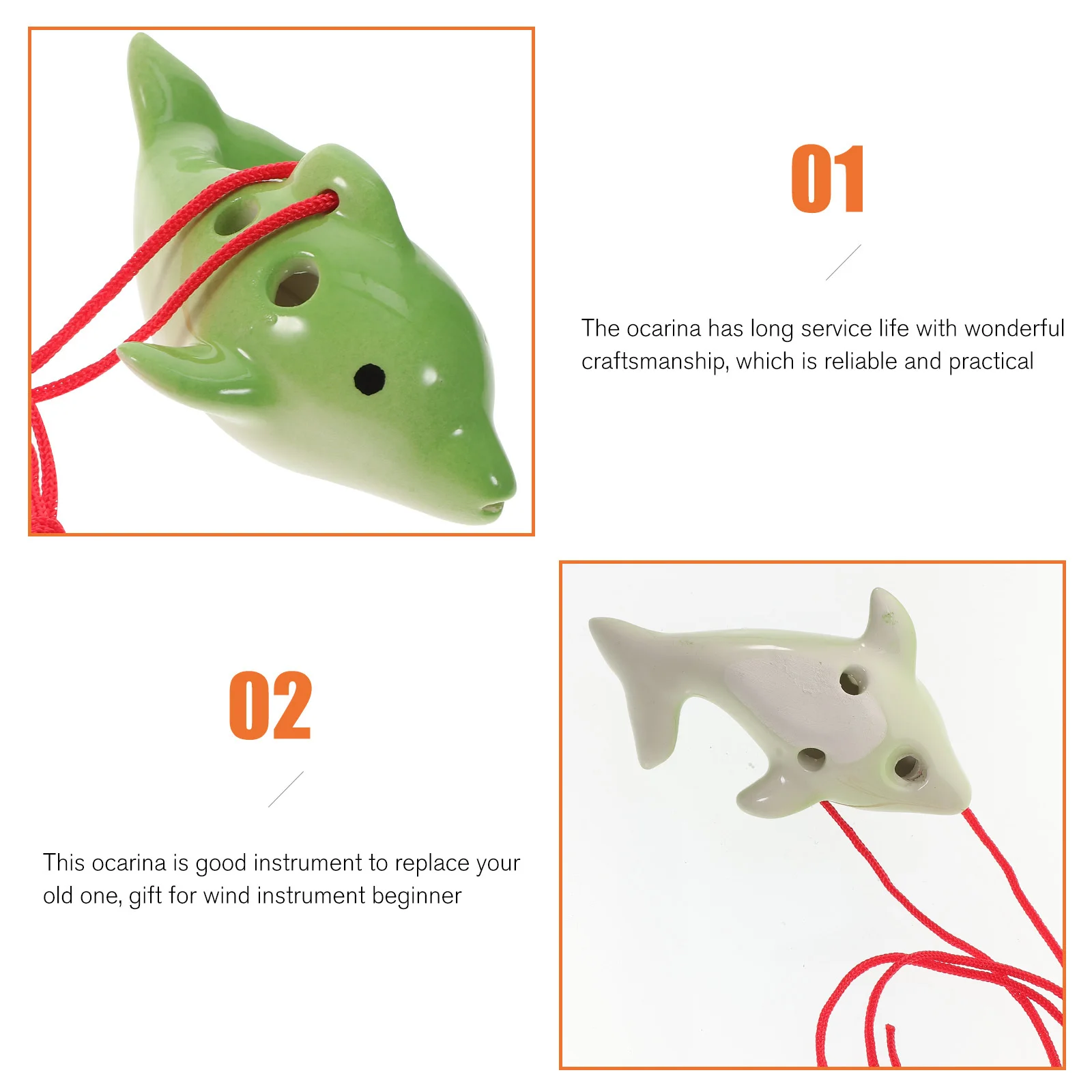 01

The ocarina has long service life with wonderful craftsmanship, which is reliable and practical

02

This ocarina is good instrument to replace your old one, gift for wind instrument beginner