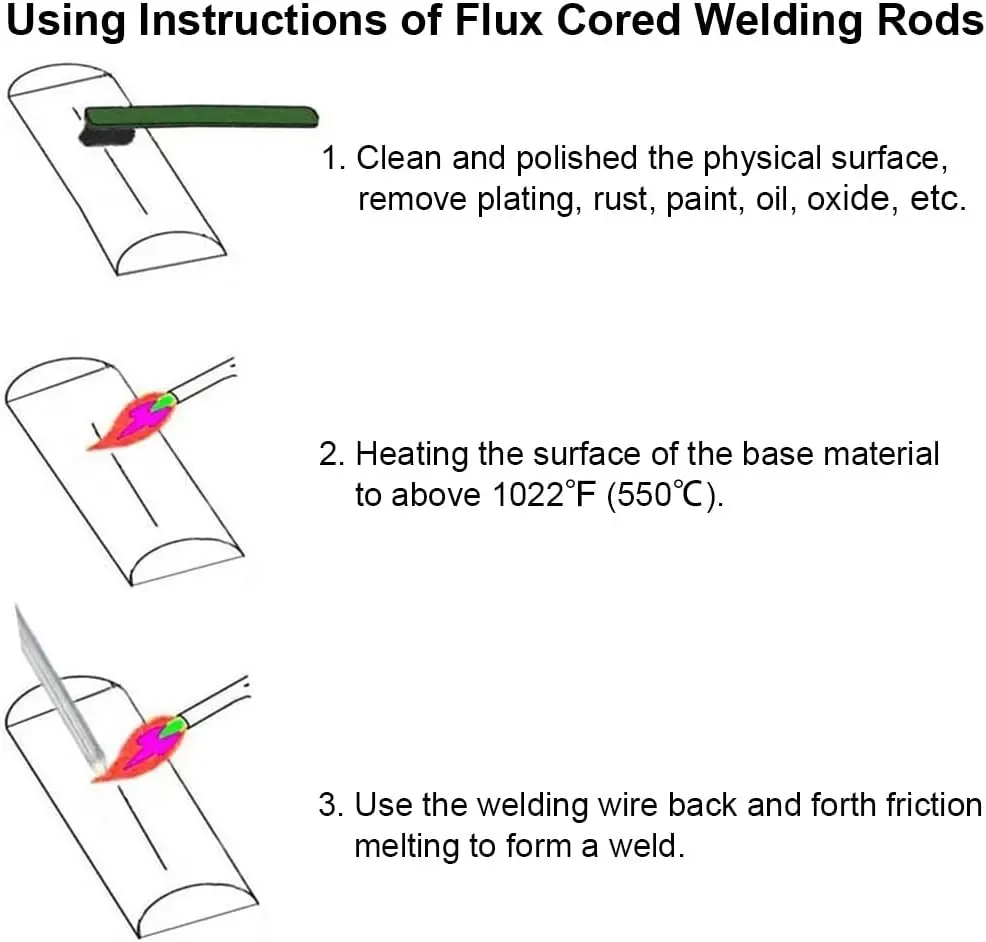 Using Instructions of Flux Cored Welding Rods

1. Clean and polished the physical surface, remove plating, rust, paint, oil, oxide, etc.

2. Heating the surface of the base material to above 1022°F (550℃).

3. Use the welding wire back and forth friction melting to form a weld.