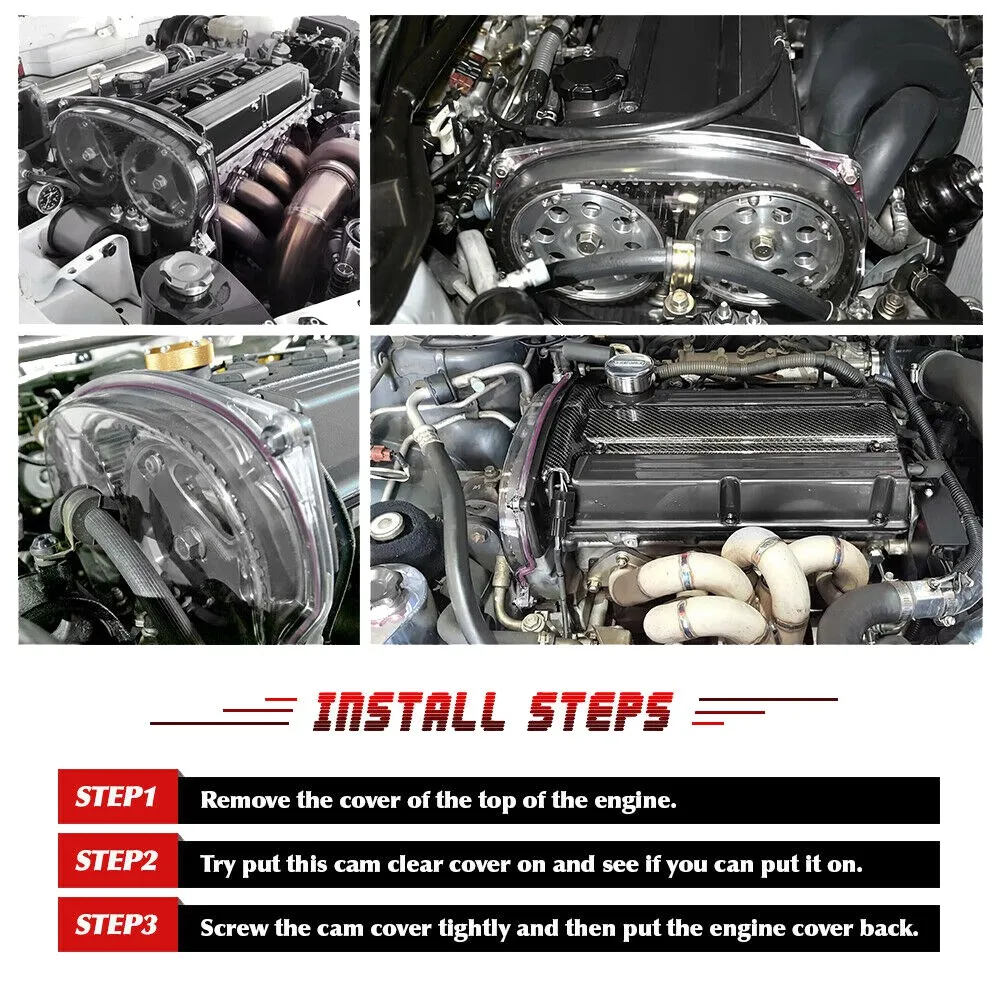 INSTALL STEPS

STEP1 Remove the cover of the top of the engine.

STEP2 Try put this cam clear cover on and see if you can put it on.

STEP3 Screw the cam cover tightly and then put the engine cover back.