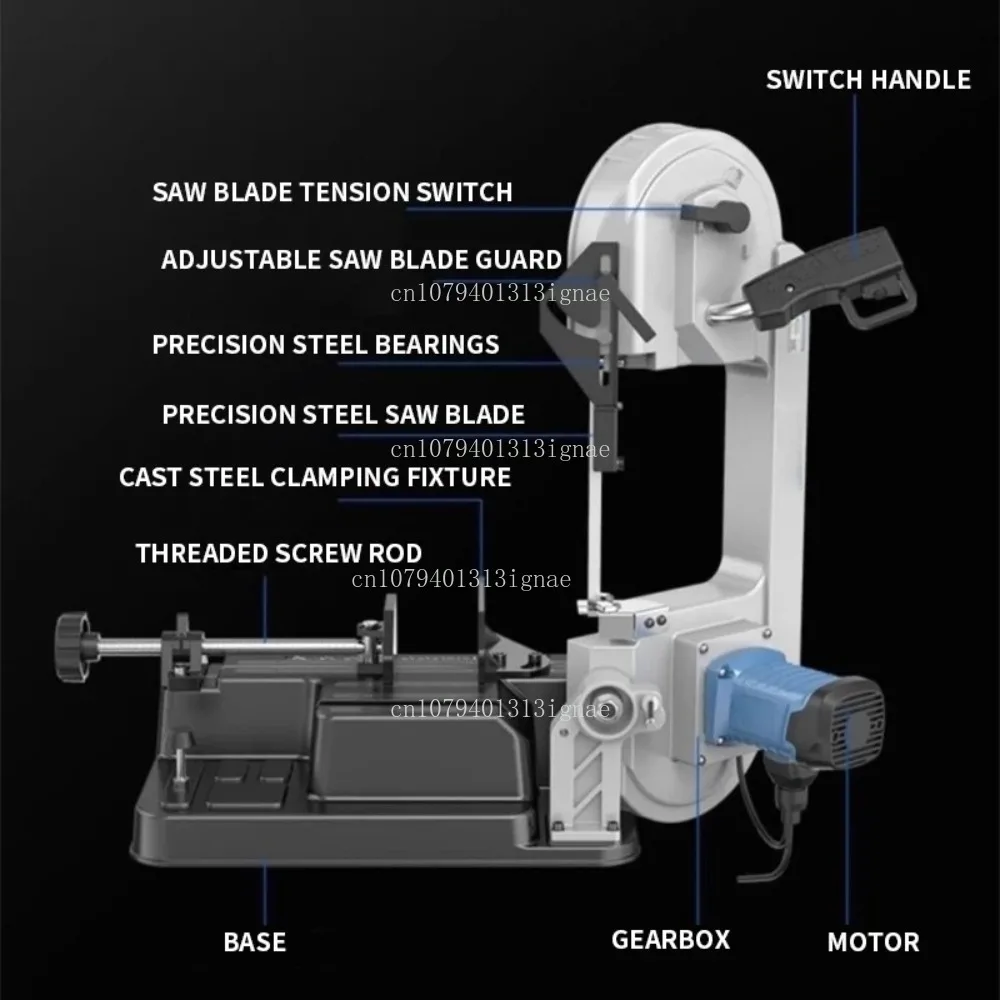 SWITCH HANDLE

SAW BLADE TENSION SWITCH

ADJUSTABLE SAW BLADE GUARD

cn1079401313ignae

PRECISION STEEL BEARINGS

PRECISION STEEL SAW BLADE

cn1079401313ignae

CAST STEEL CLAMPING FIXTURE

THREADED SCREW ROD

cn1079401313ignae

cn1079401313ignae

BASE

GEARBOX

MOTOR