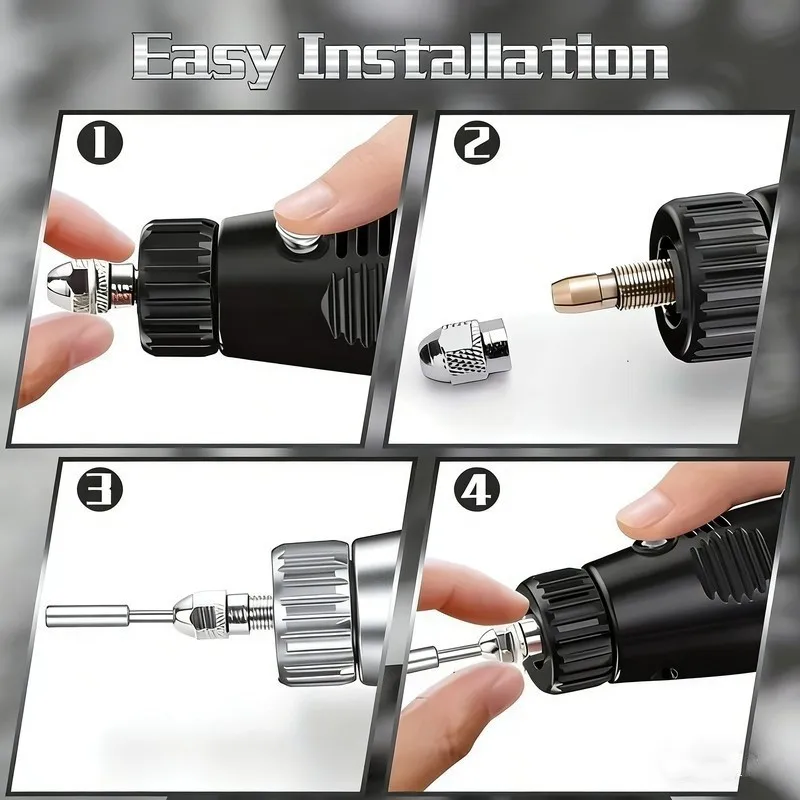 Easy Installation

1

2

3

4