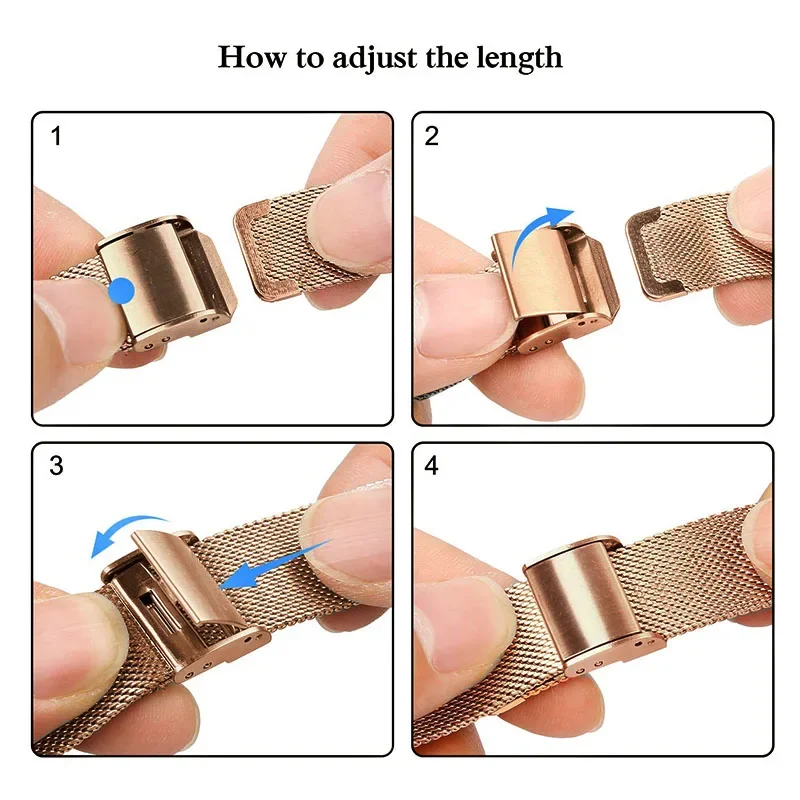 How to adjust the length

1

2

3

4