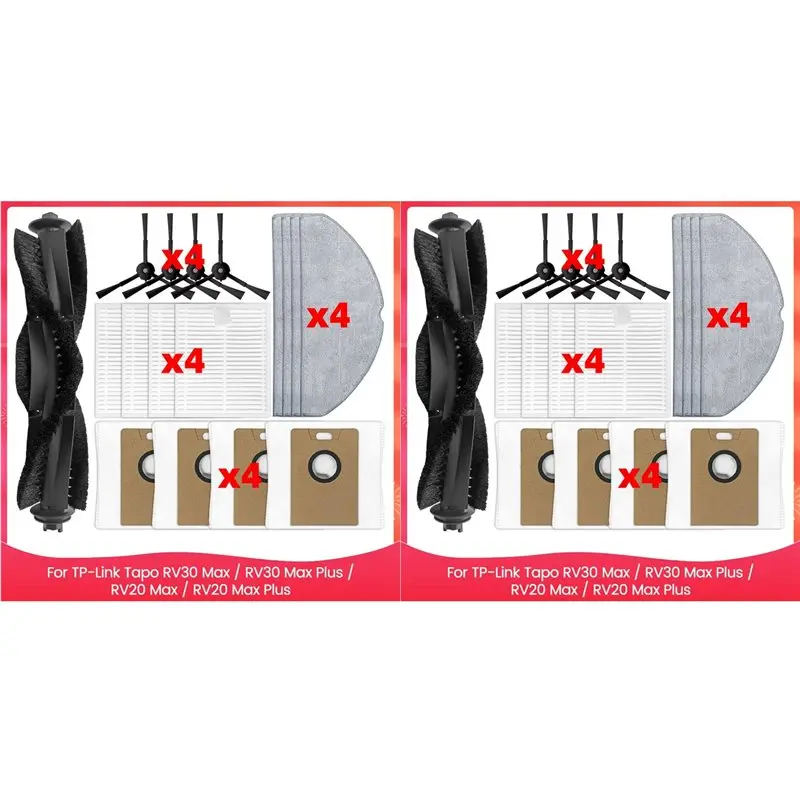 x4

x4

x4

x4

For TP-Link Tapo RV30 Max / RV30 Max Plus / RV20 Max / RV20 Max Plus

x4

x4

x4

x4

For TP-Link Tapo RV30 Max / RV30 Max Plus / RV20 Max / RV20 Max Plus