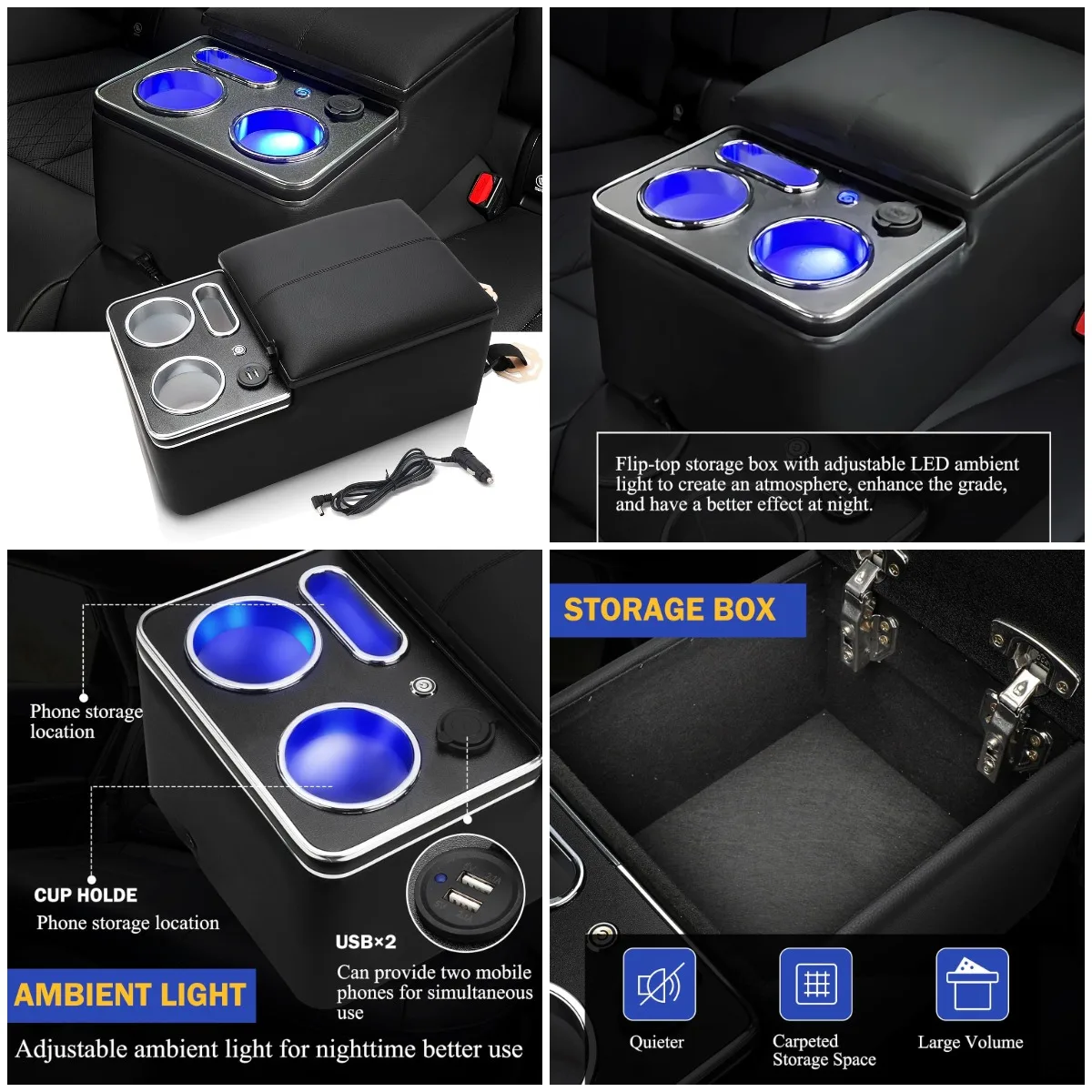 Flip-top storage box with adjustable LED ambient light to create an atmosphere, enhance the grade, and have a better effect at night.

Phone storage location

CUP HOLDE
Phone storage location

USB×2
Can provide two mobile phones for simultaneous use

AMBIENT LIGHT
Adjustable ambient light for nighttime better use

STORAGE BOX

Quieter

Carpeted Storage Space

Large Volume